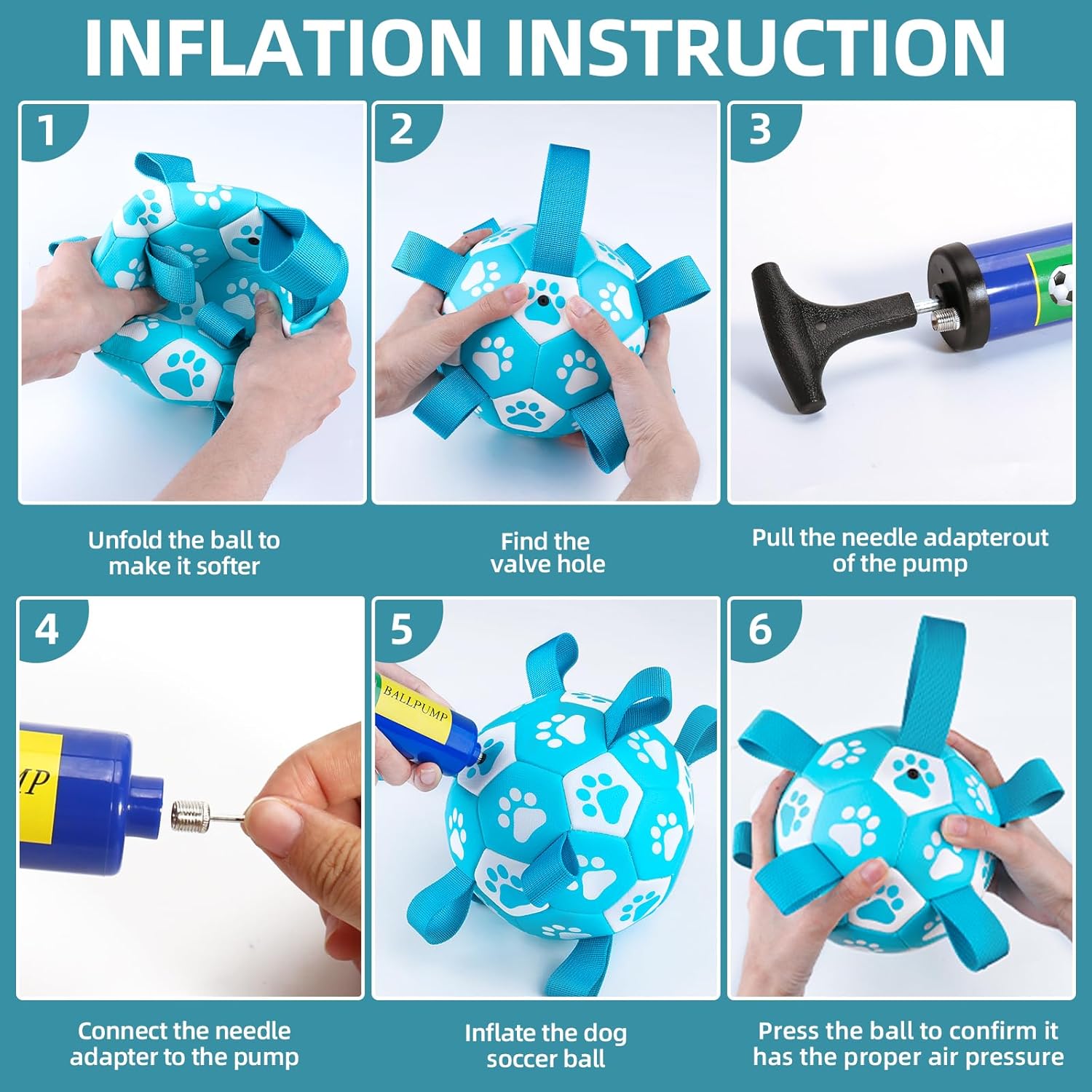 INFLATION INSTRUCTION

1

Unfold the ball to make it softer

2

Find the valve hole

3

Pull the needle adapterout of the pump

4

MP

Connect the needle adapter to the pump

5

BALLPUMP

Inflate the dog soccer ball

6

Press the ball to confirm it has the proper air pressure