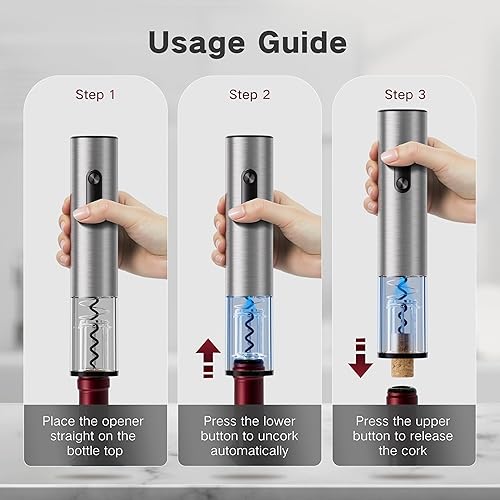 Usage Guide

Step 1

Place the opener straight on the bottle top

Step 2

Press the lower button to uncork automatically

Step 3

Press the upper button to release the cork