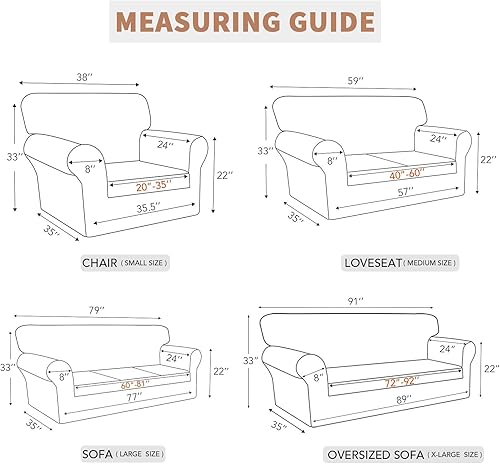 MEASURING GUIDE

38''
33''
24''
8''
22''
20''-35''
35.5''
35''
CHAIR ( SMALL SIZE )

59''
33''
24''
8''
22''
40''-60''
57''
35''
LOVESEAT ( MEDIUM SIZE )

79''
33''
24''
8''
22''
60''-81''
77''
35''
SOFA ( LARGE SIZE )

91''
33''
24''
8''
22''
72''-92''
89''
35''
OVERSIZED SOFA ( X-LARGE SIZE )