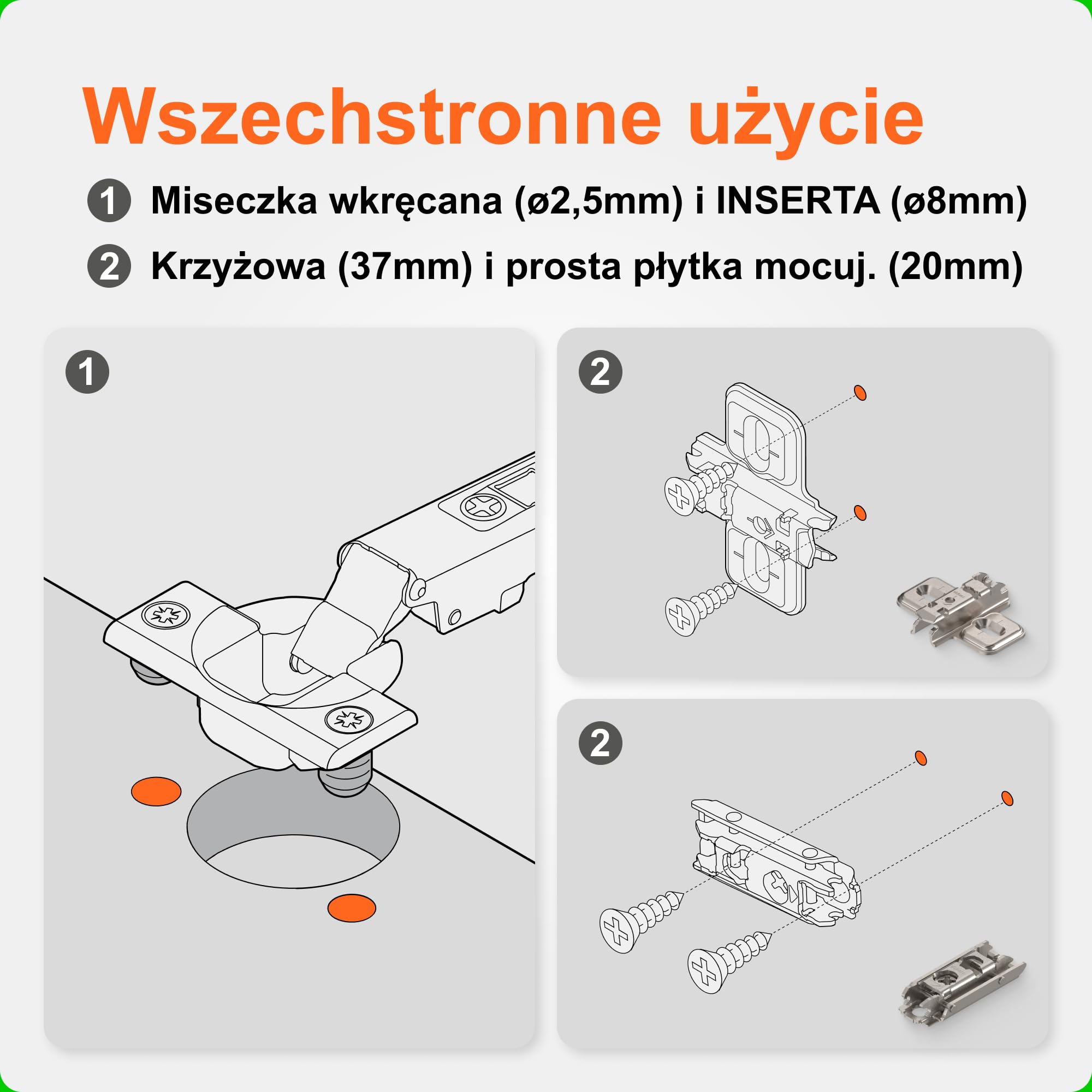 Wszechstronne użycie

1 Miseczka wkręcana (ø2,5mm) i INSERTA (ø8mm)

2 Krzyżowa (37mm) i prosta płytka mocuj. (20mm)

1

2

2