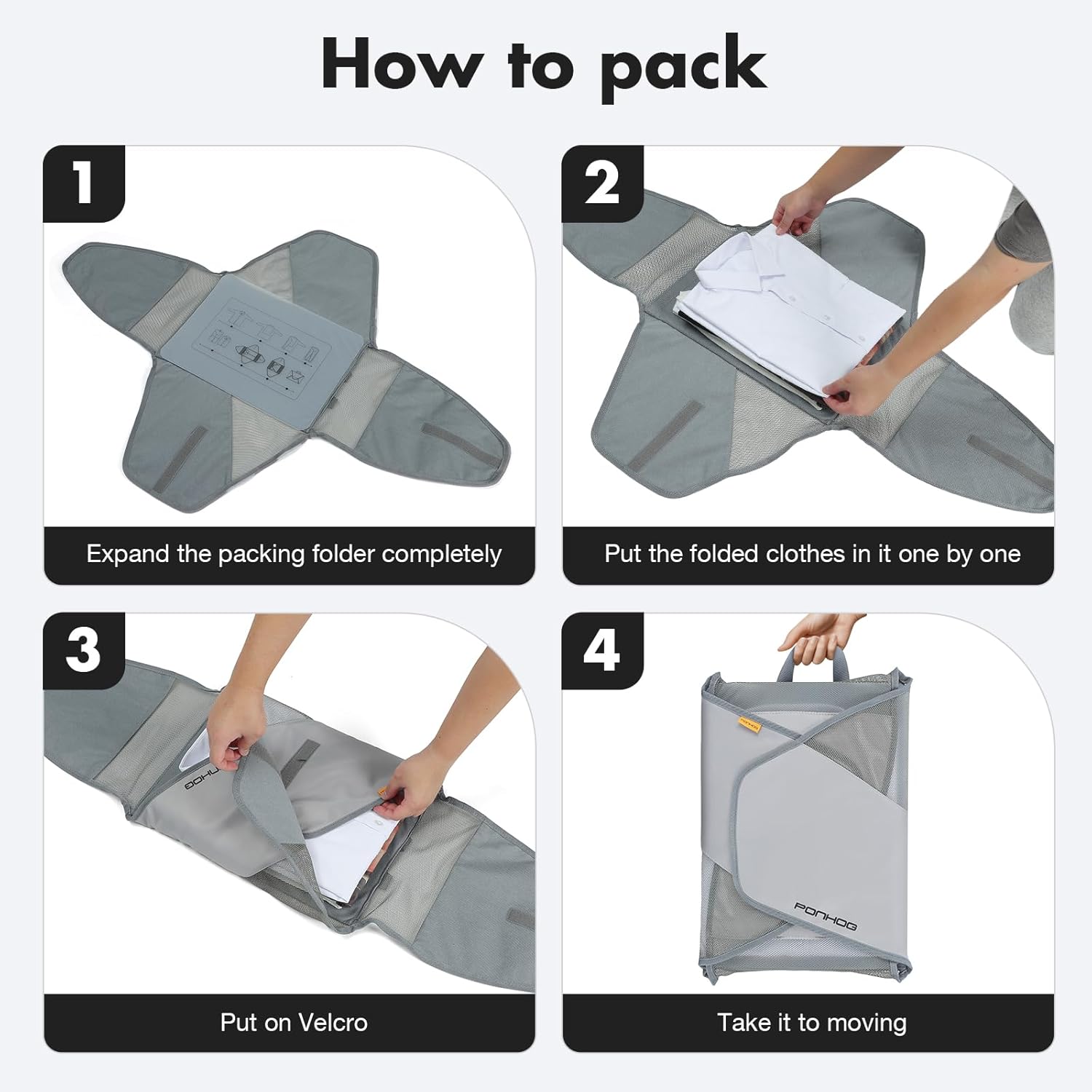 How to pack

1

Expand the packing folder completely

2

Put the folded clothes in it one by one

3

PONHOG

Put on Velcro

4

PONHOG

PONHOG

Take it to moving