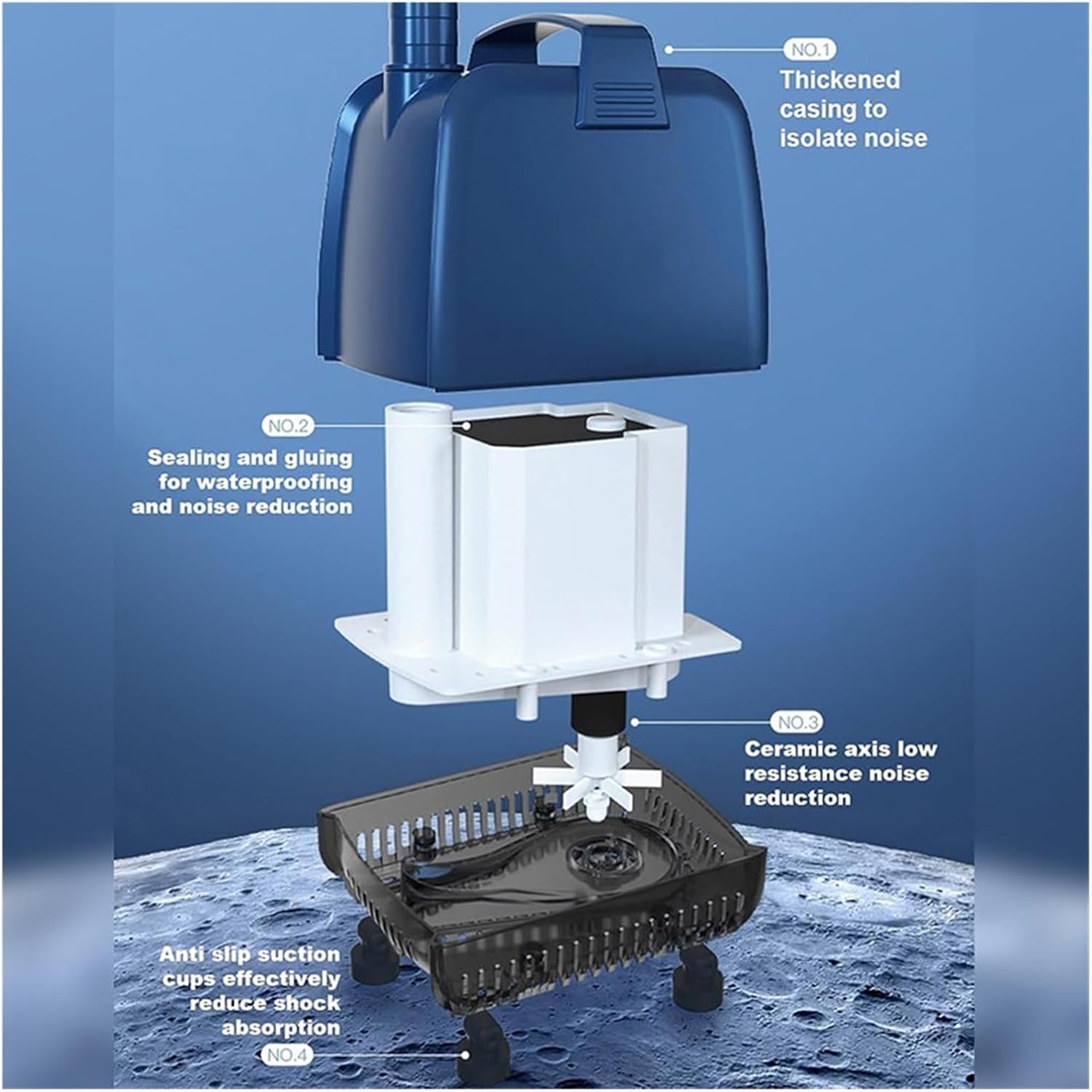 NO.1
Thickened casing to isolate noise

NO.2
Sealing and gluing for waterproofing and noise reduction

NO.3
Ceramic axis low resistance noise reduction

Anti slip suction cups effectively reduce shock absorption
NO.4