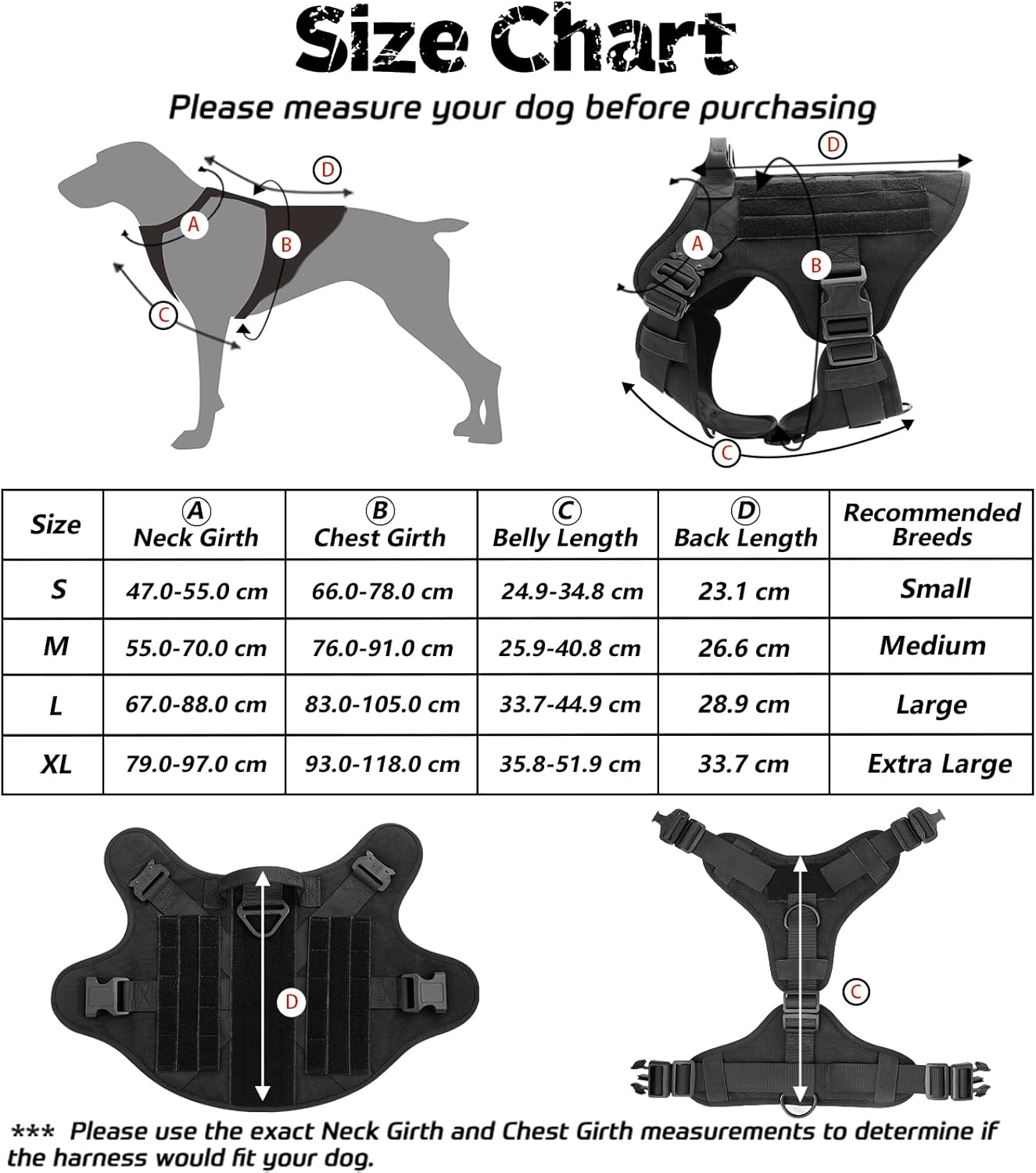 Size Chart

Please measure your dog before purchasing

D

A

B

C

D

A

B

C

| Size | A Neck Girth | B Chest Girth | C Belly Length | D Back Length | Recommended Breeds |
|---|---|---|---|---|---|
| S | 47.0-55.0 cm | 66.0-78.0 cm | 24.9-34.8 cm | 23.1 cm | Small |
| M | 55.0-70.0 cm | 76.0-91.0 cm | 25.9-40.8 cm | 26.6 cm | Medium |
| L | 67.0-88.0 cm | 83.0-105.0 cm | 33.7-44.9 cm | 28.9 cm | Large |
| XL | 79.0-97.0 cm | 93.0-118.0 cm | 35.8-51.9 cm | 33.7 cm | Extra Large |

D

C

*** Please use the exact Neck Girth and Chest Girth measurements to determine if the harness would fit your dog.