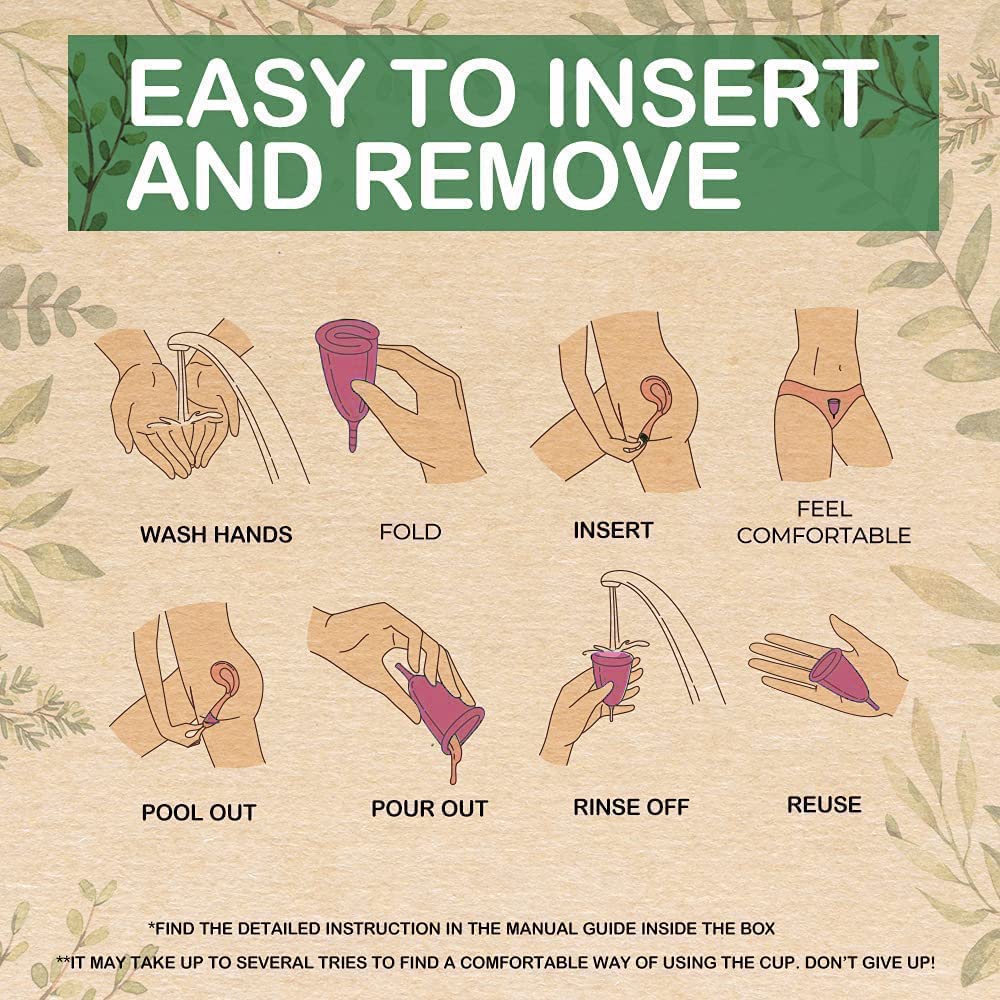 EASY TO INSERT AND REMOVE

WASH HANDS

FOLD

INSERT

FEEL COMFORTABLE

POOL OUT

POUR OUT

RINSE OFF

REUSE

*FIND THE DETAILED INSTRUCTION IN THE MANUAL GUIDE INSIDE THE BOX

**IT MAY TAKE UP TO SEVERAL TRIES TO FIND A COMFORTABLE WAY OF USING THE CUP. DON'T GIVE UP!