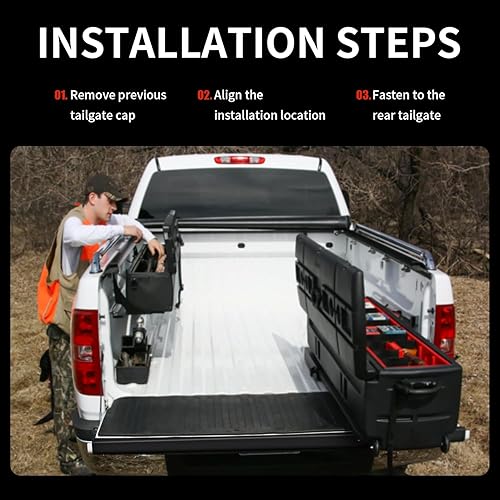 INSTALLATION STEPS

01. Remove previous tailgate cap

02. Align the installation location

03. Fasten to the rear tailgate