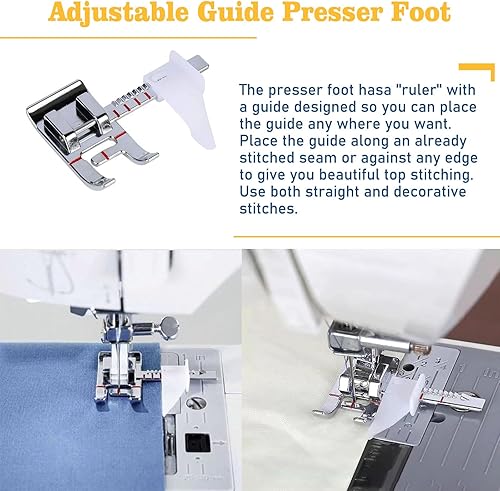 Adjustable Guide Presser Foot

The presser foot hasa "ruler" with a guide designed so you can place the guide any where you want. Place the guide along an already stitched seam or against any edge to give you beautiful top stitching. Use both straight and decorative stitches.