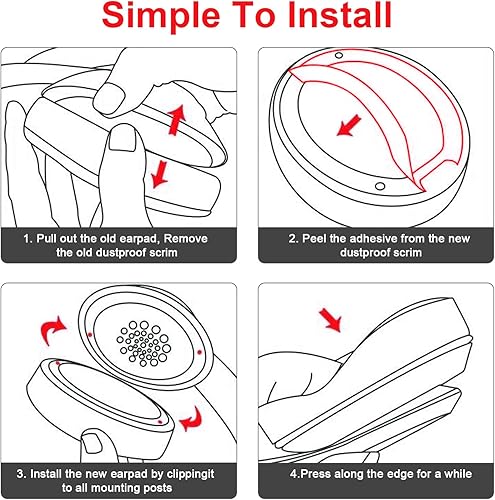 Simple To Install

1. Pull out the old earpad, Remove the old dustproof scrim

2. Peel the adhesive from the new dustproof scrim

3. Install the new earpad by clippingit to all mounting posts

4.Press along the edge for a while