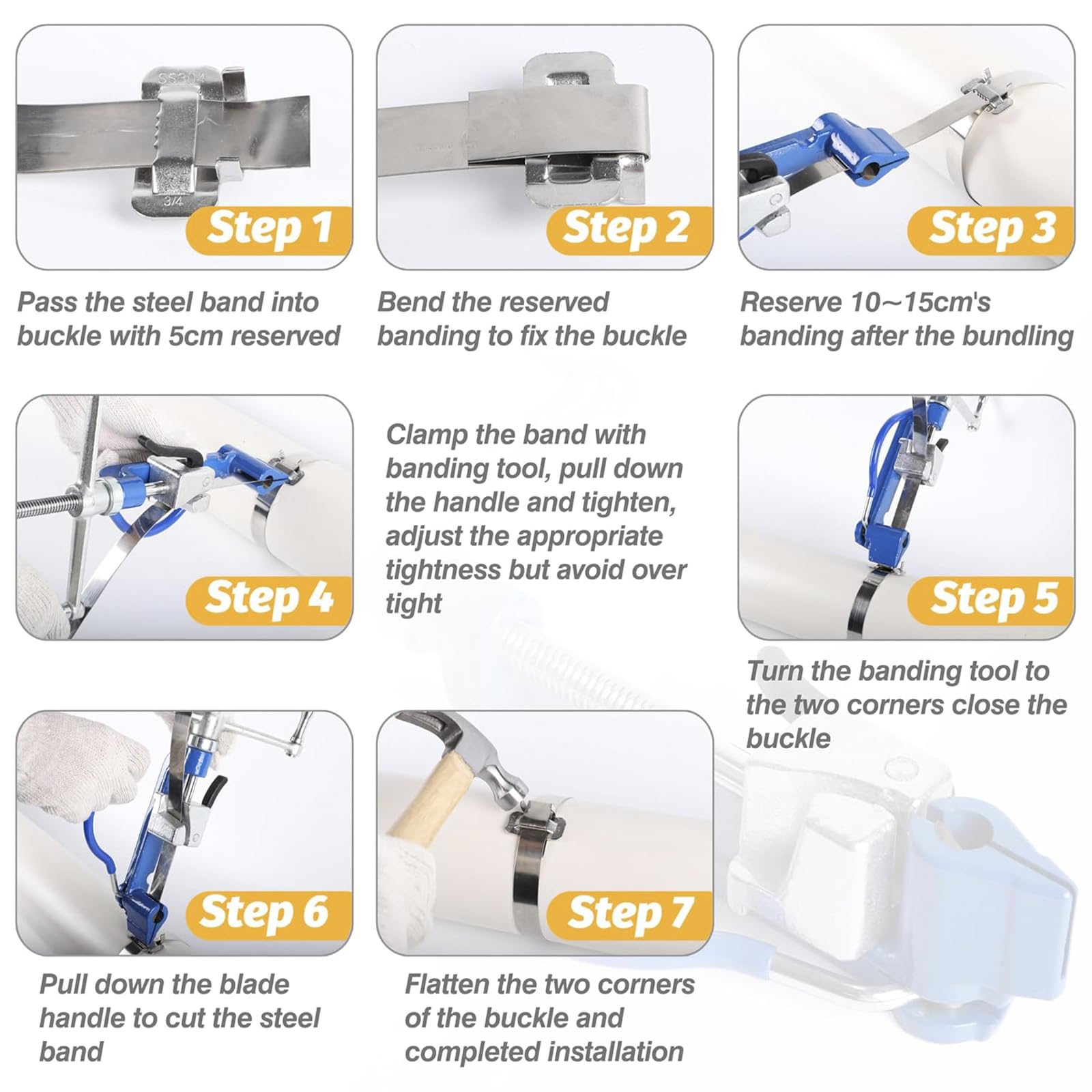 SS304

3/4

Step 1

Pass the steel band into buckle with 5cm reserved

Step 2

Bend the reserved banding to fix the buckle

Step 3

Reserve 10~15cm's banding after the bundling

Step 4

Clamp the band with banding tool, pull down the handle and tighten, adjust the appropriate tightness but avoid over tight

Step 5

Turn the banding tool to the two corners close the buckle

Step 6

Pull down the blade handle to cut the steel band

Step 7

Flatten the two corners of the buckle and completed installation