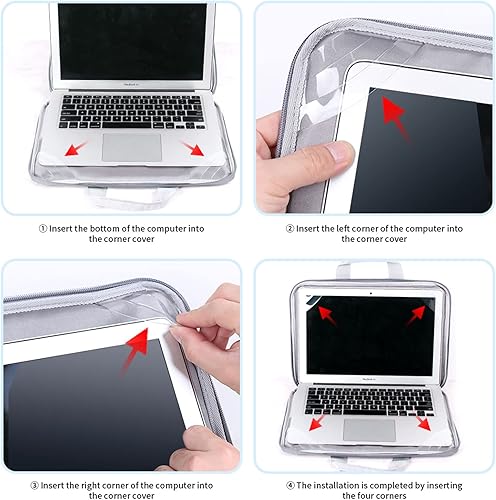 MacBook Air

① Insert the bottom of the computer into the corner cover

② Insert the left corner of the computer into the corner cover

③ Insert the right corner of the computer into the corner cover

MacBook Air

④ The installation is completed by inserting the four corners