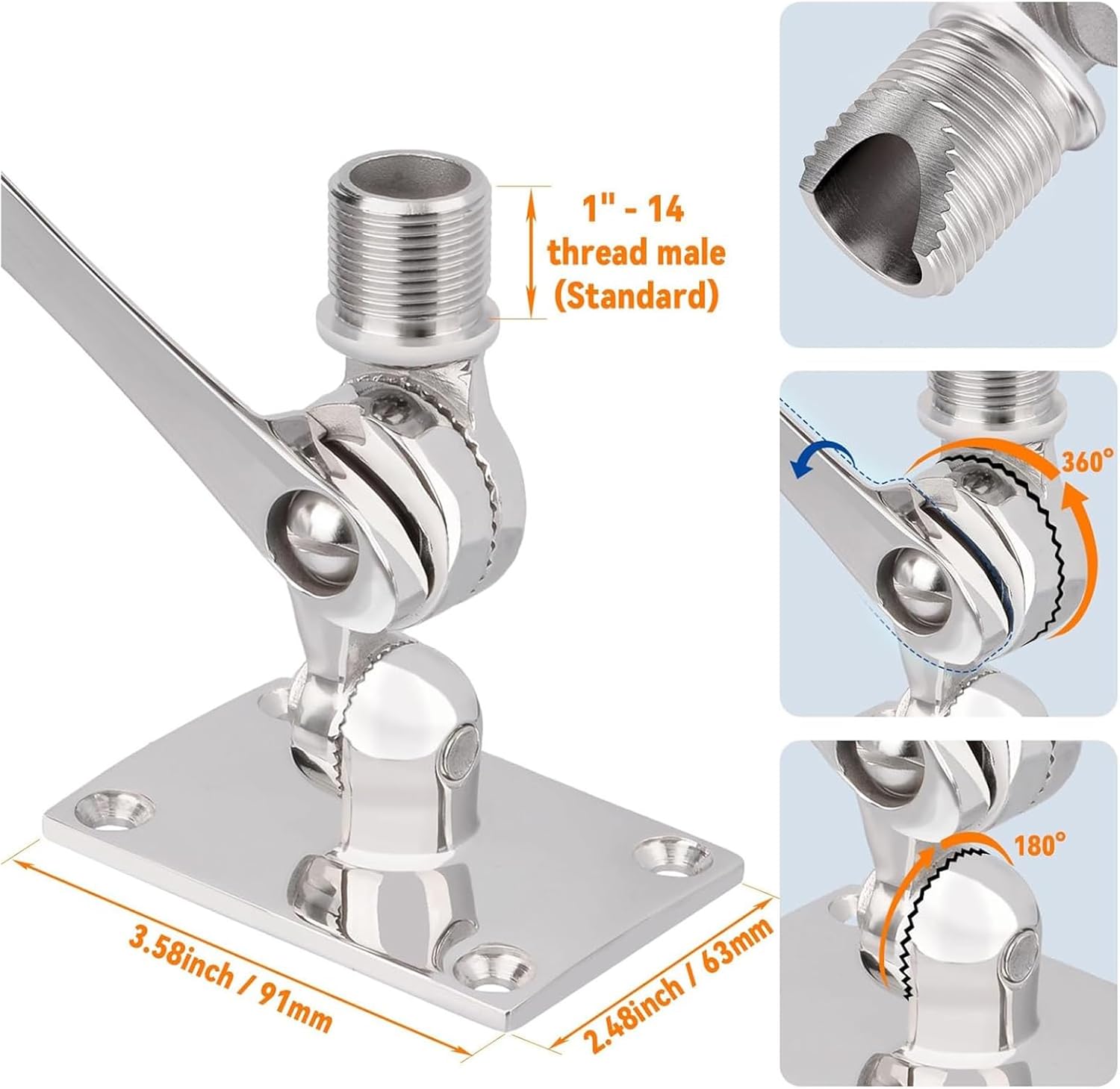 1" - 14 thread male (Standard)

3.58inch / 91mm

2.48inch / 63mm

360°

180°