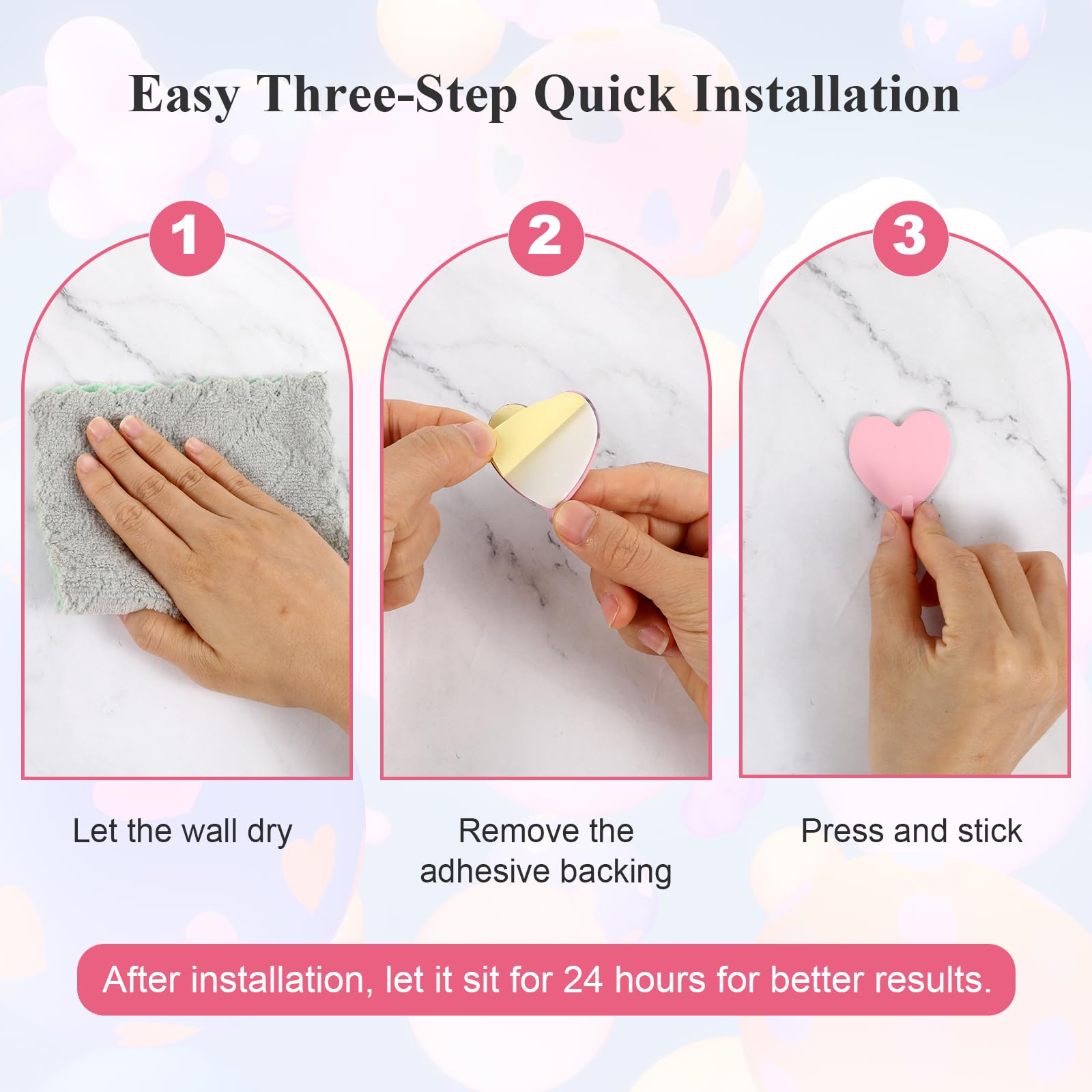 Easy Three-Step Quick Installation

1

Let the wall dry

2

Remove the adhesive backing

3

Press and stick

After installation, let it sit for 24 hours for better results.