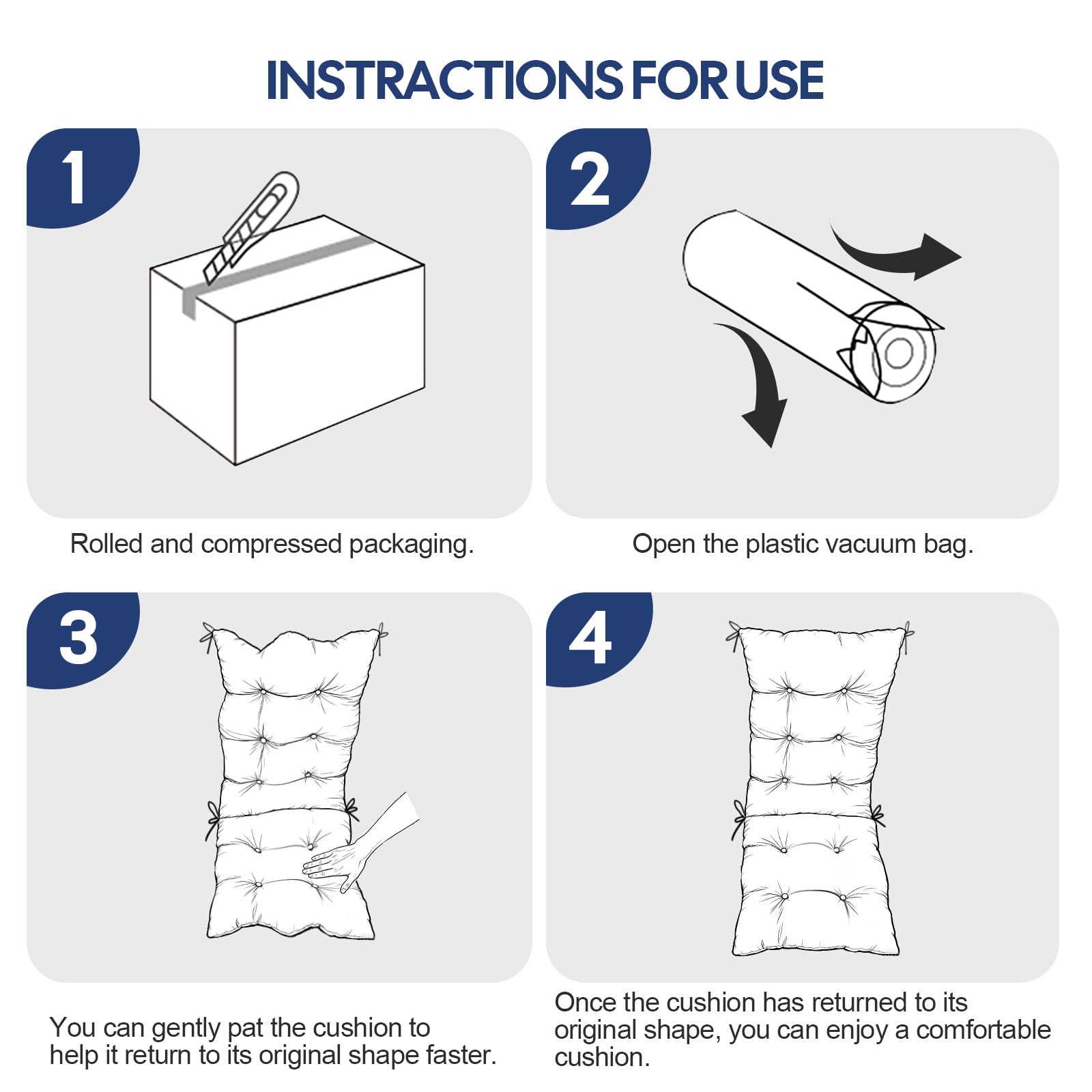 INSTRACTIONS FOR USE

1

Rolled and compressed packaging.

2

Open the plastic vacuum bag.

3

You can gently pat the cushion to help it return to its original shape faster.

4

Once the cushion has returned to its original shape, you can enjoy a comfortable cushion.