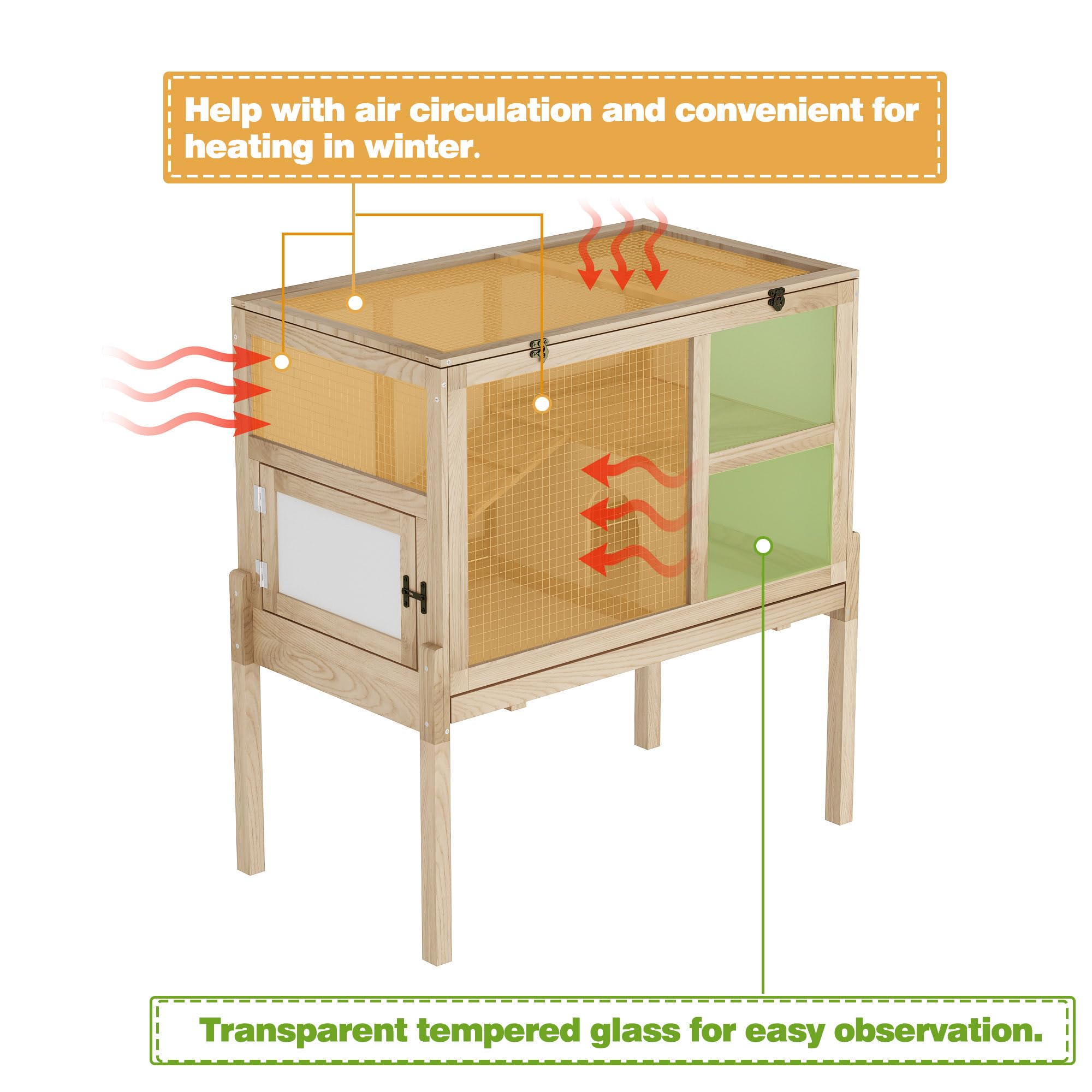 Help with air circulation and convenient for heating in winter.

Transparent tempered glass for easy observation.