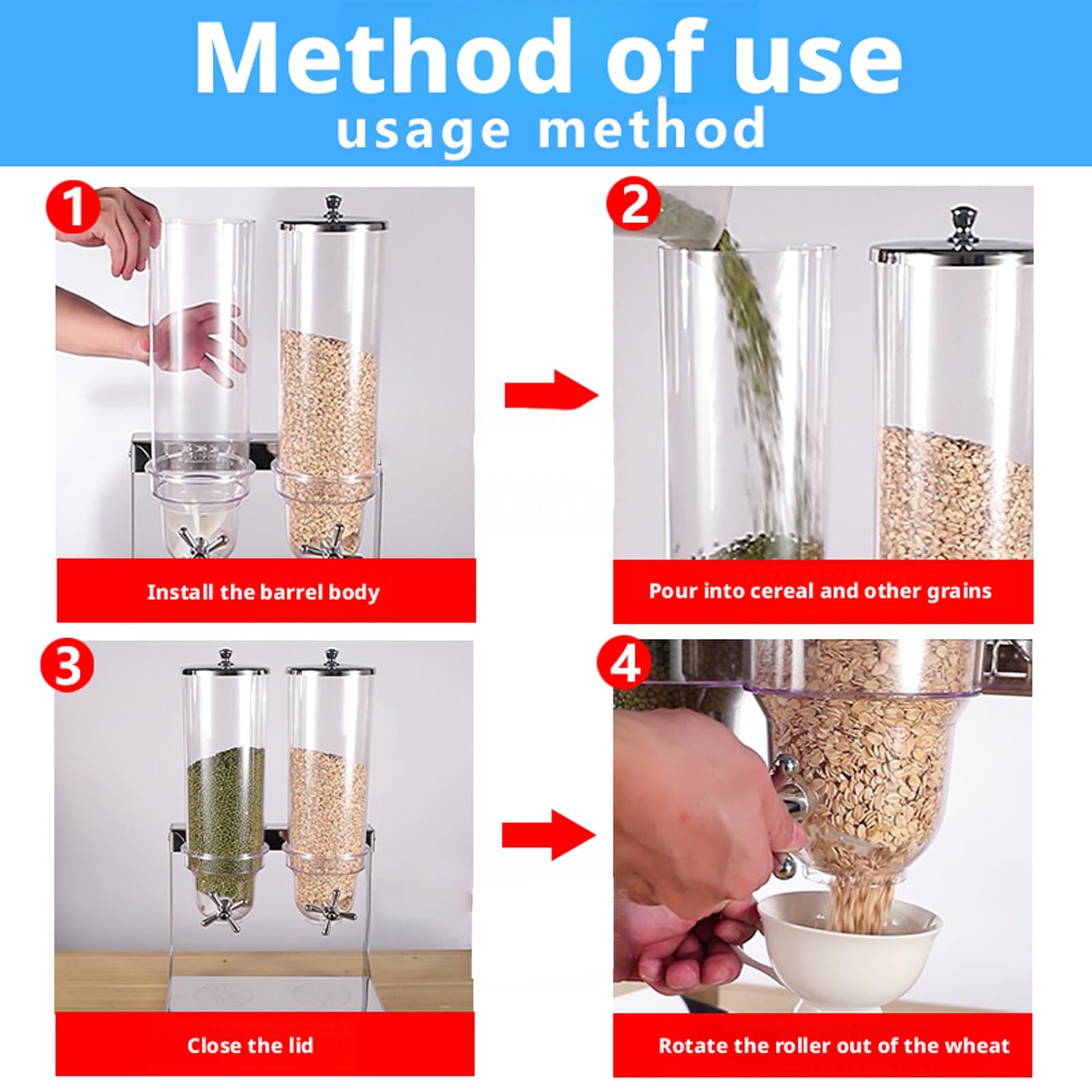 Method of use
usage method

1
Install the barrel body

2
Pour into cereal and other grains

3
Close the lid

4
Rotate the roller out of the wheat