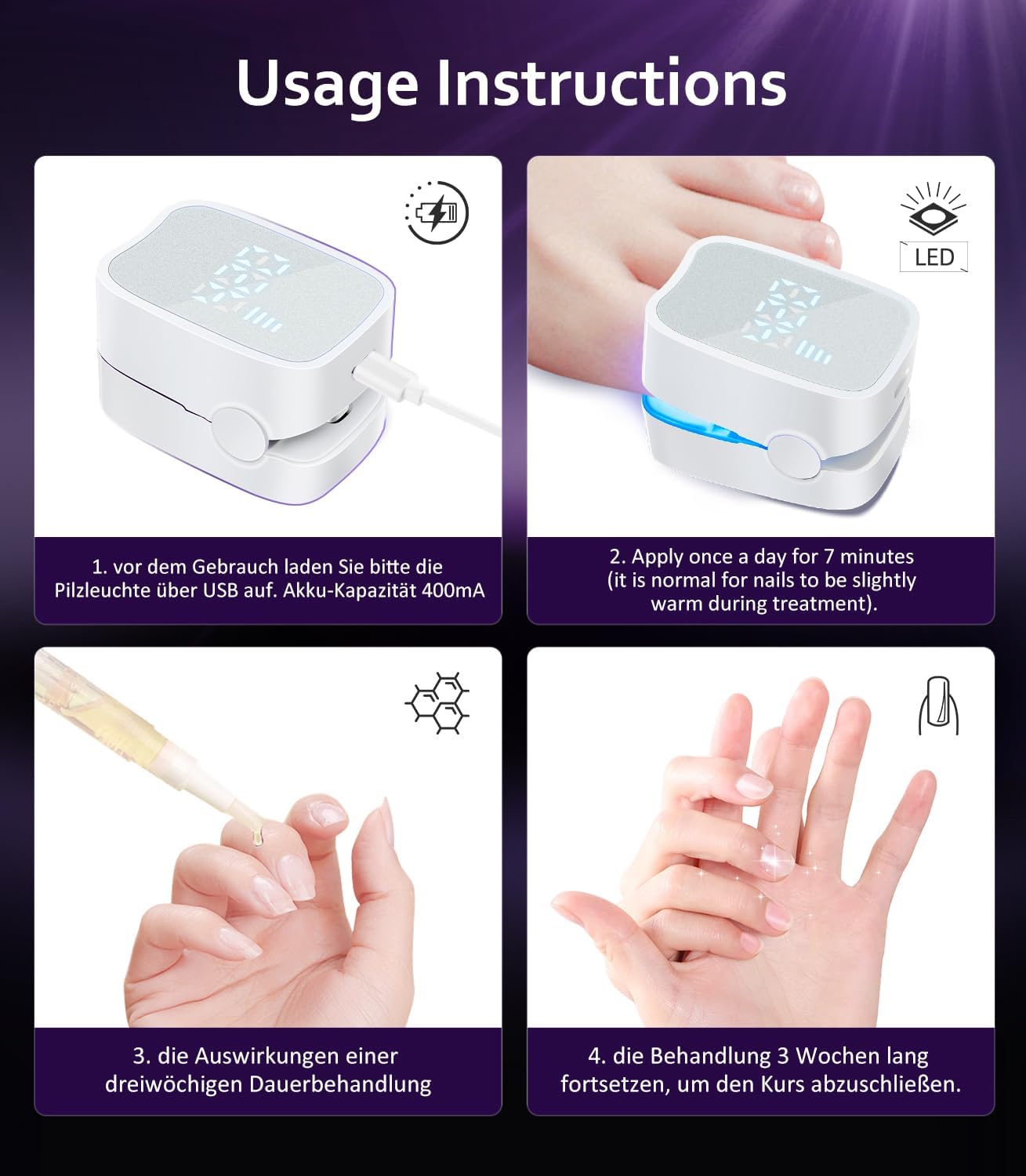 Usage Instructions

LED

1. vor dem Gebrauch laden Sie bitte die Pilzleuchte über USB auf. Akku-Kapazität 400mA

2. Apply once a day for 7 minutes (it is normal for nails to be slightly warm during treatment).

3. die Auswirkungen einer dreiwöchigen Dauerbehandlung

4. die Behandlung 3 Wochen lang fortsetzen, um den Kurs abzuschließen.