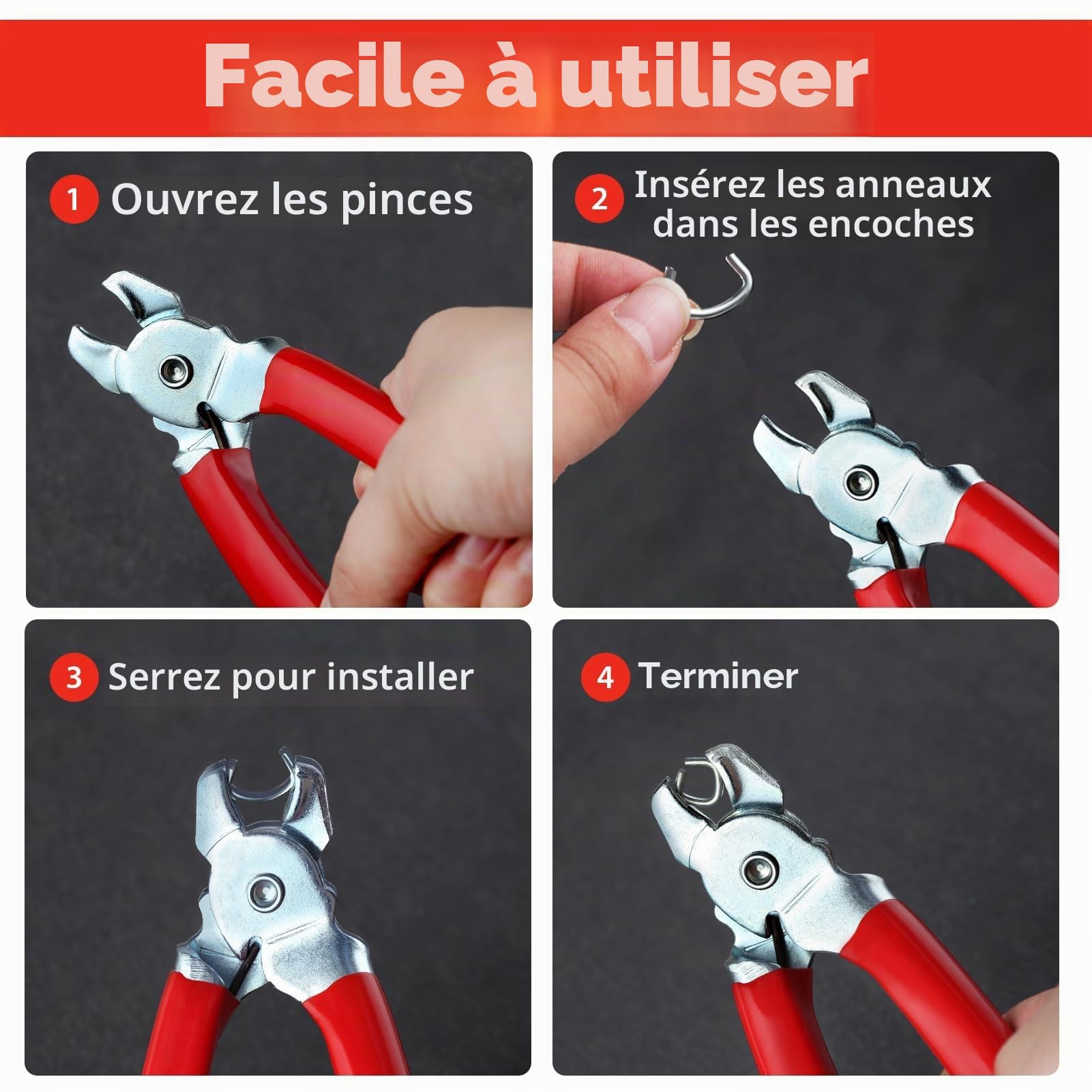 Facile à utiliser

1 Ouvrez les pinces

2 Insérez les anneaux dans les encoches

3 Serrez pour installer

4 Terminer