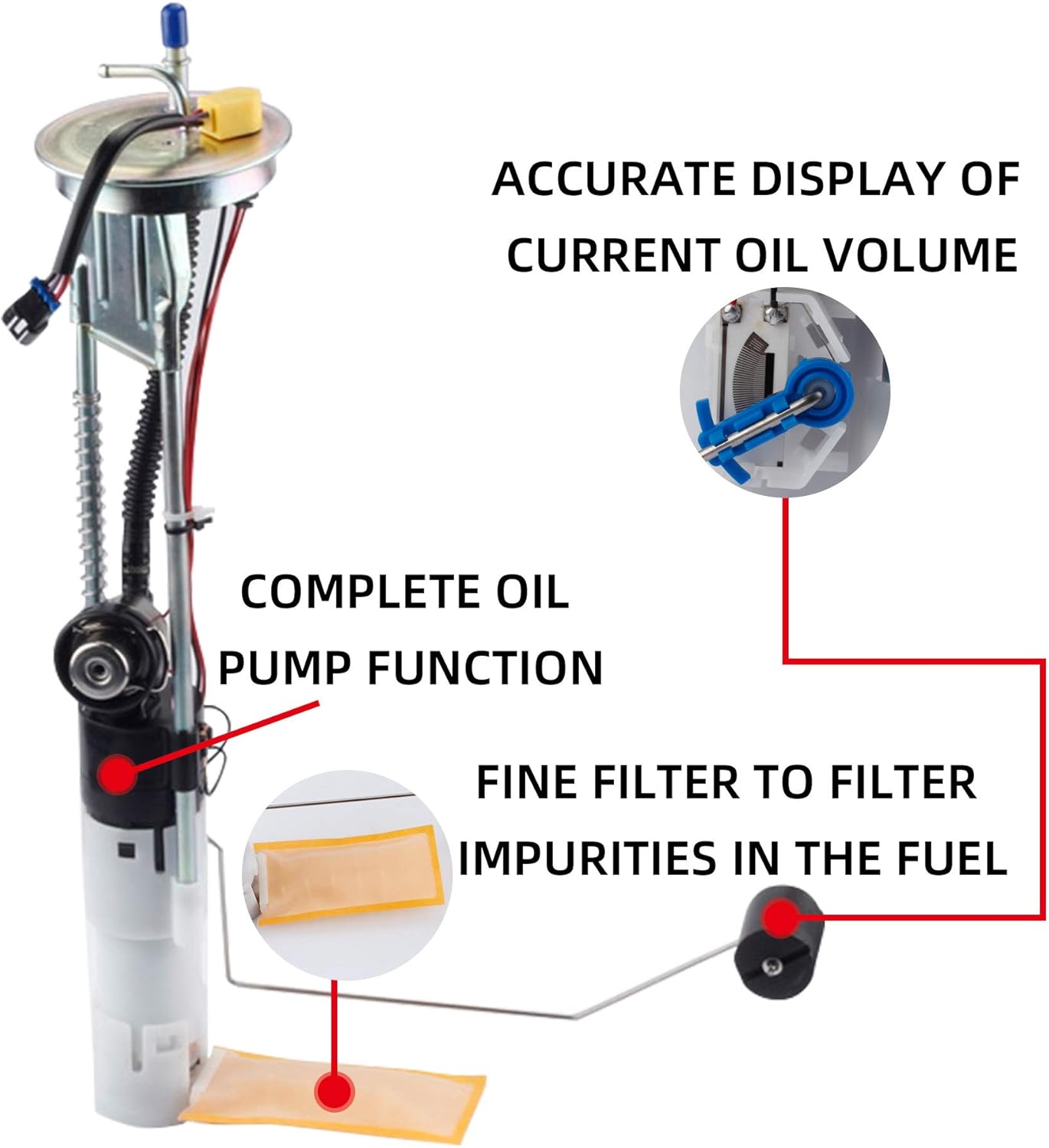 ACCURATE DISPLAY OF CURRENT OIL VOLUME

COMPLETE OIL PUMP FUNCTION

FINE FILTER TO FILTER IMPURITIES IN THE FUEL