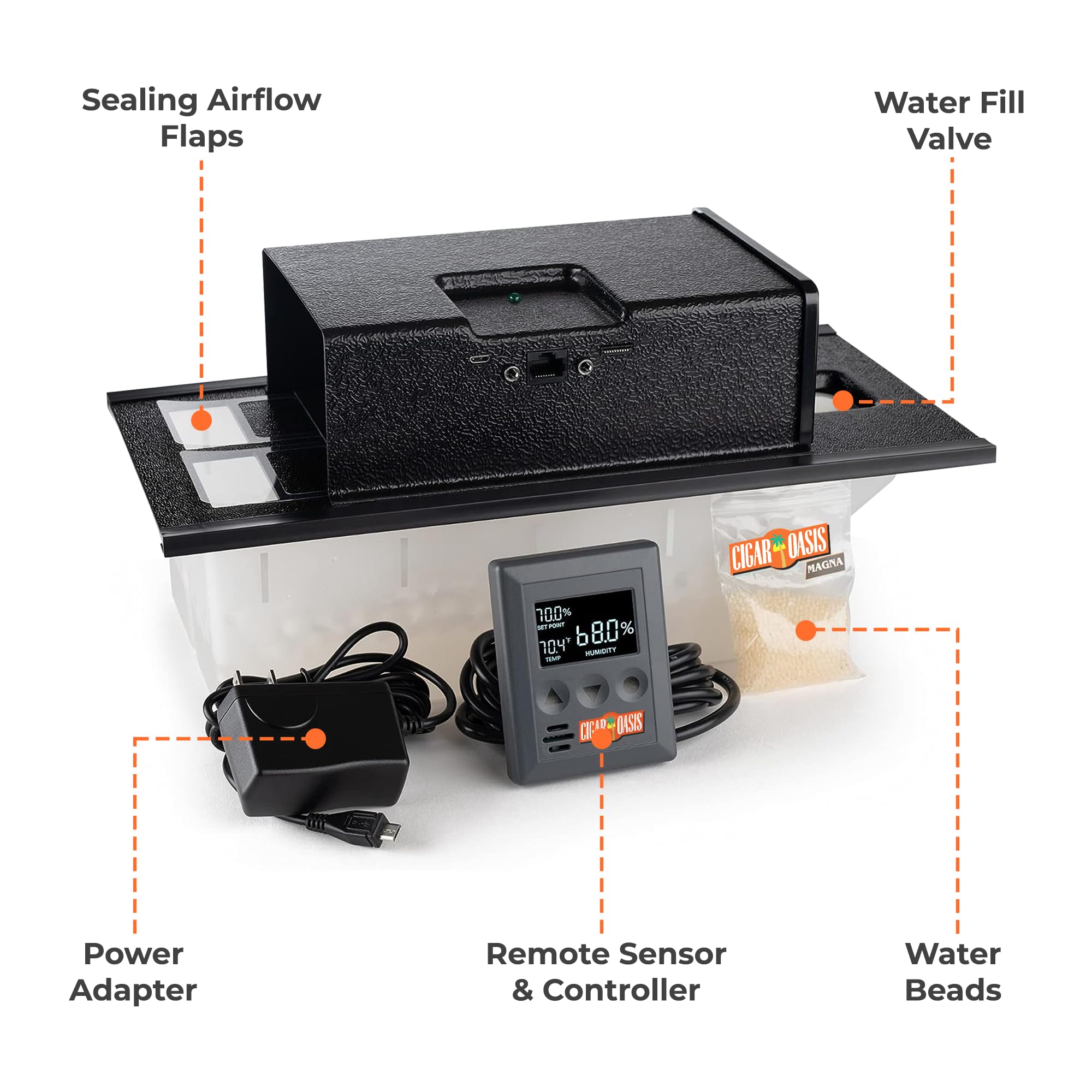 Sealing Airflow Flaps

Water Fill Valve

CIGAR OASIS
MAGNA

70.0%
SET POINT
70.4°F
TEMP
68.0%
HUMIDITY

CIGAR OASIS

Power Adapter

Remote Sensor & Controller

Water Beads