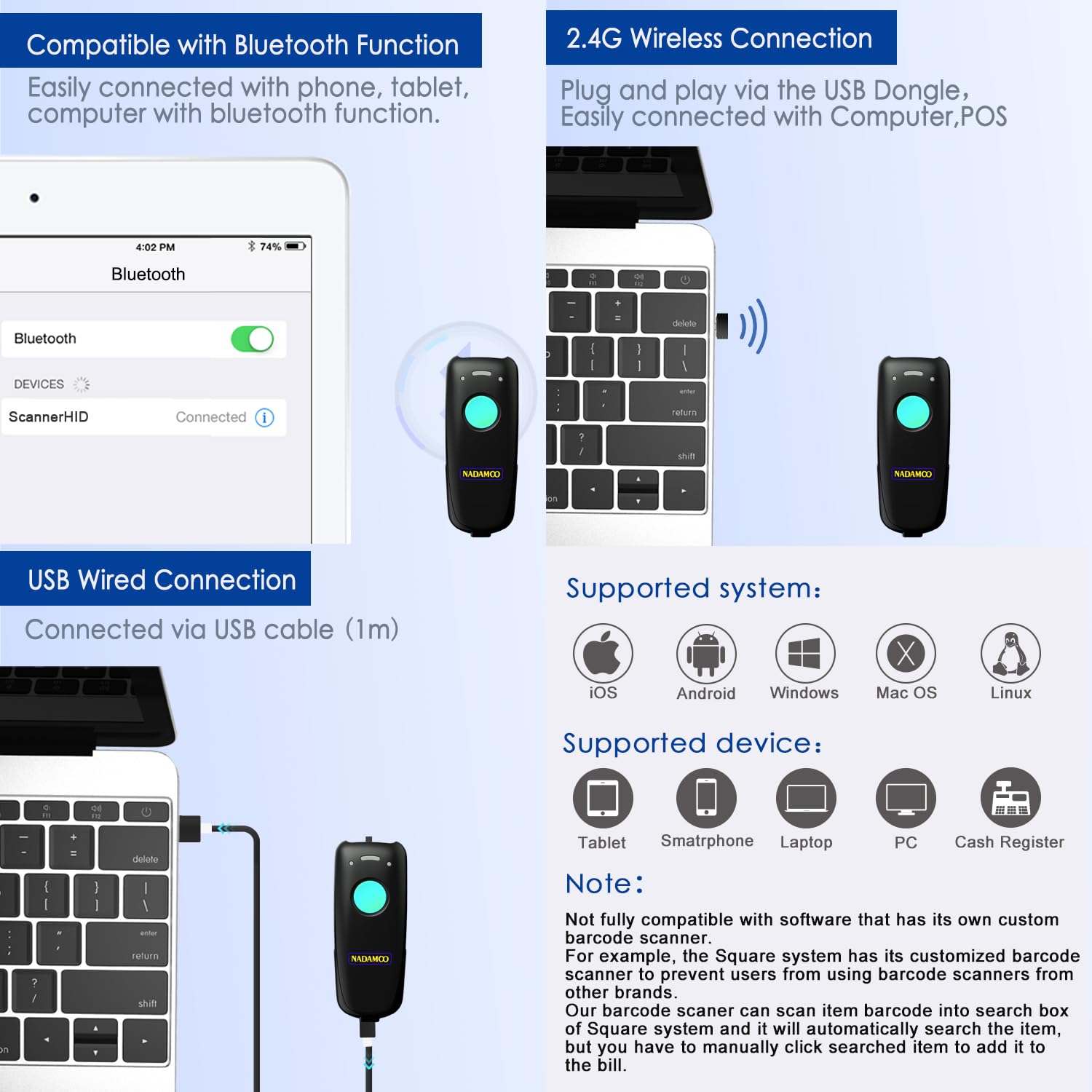 Compatible with Bluetooth Function

Easily connected with phone, tablet, computer with bluetooth function.

4:02 PM 74%

Bluetooth

Bluetooth

DEVICES

ScannerHID Connected

NADAMOO

2.4G Wireless Connection

Plug and play via the USB Dongle, Easily connected with Computer,POS

F11 F12

delete

enter return

shift

NADAMOO

USB Wired Connection

Connected via USB cable (1m)

F11 F12

delete

enter return

shift

NADAMOO

Supported system:

iOS Android Windows Mac OS Linux

Supported device:

Tablet Smatrphone Laptop PC Cash Register

Note:

Not fully compatible with software that has its own custom barcode scanner.
For example, the Square system has its customized barcode scanner to prevent users from using barcode scanners from other brands.
Our barcode scaner can scan item barcode into search box of Square system and it will automatically search the item, but you have to manually click searched item to add it to the bill.