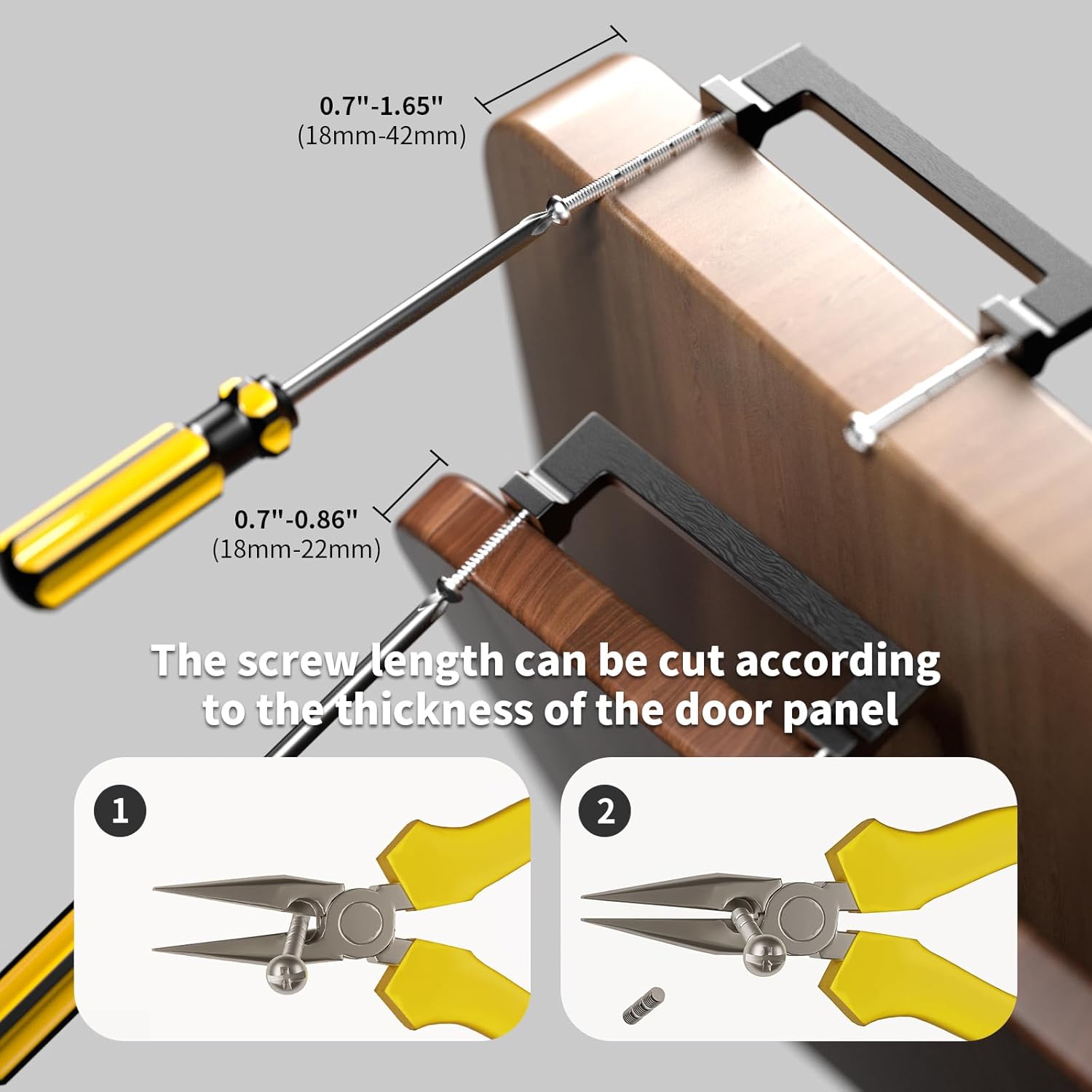 0.7"-1.65"
(18mm-42mm)

0.7"-0.86"
(18mm-22mm)

The screw length can be cut according to the thickness of the door panel

1

2