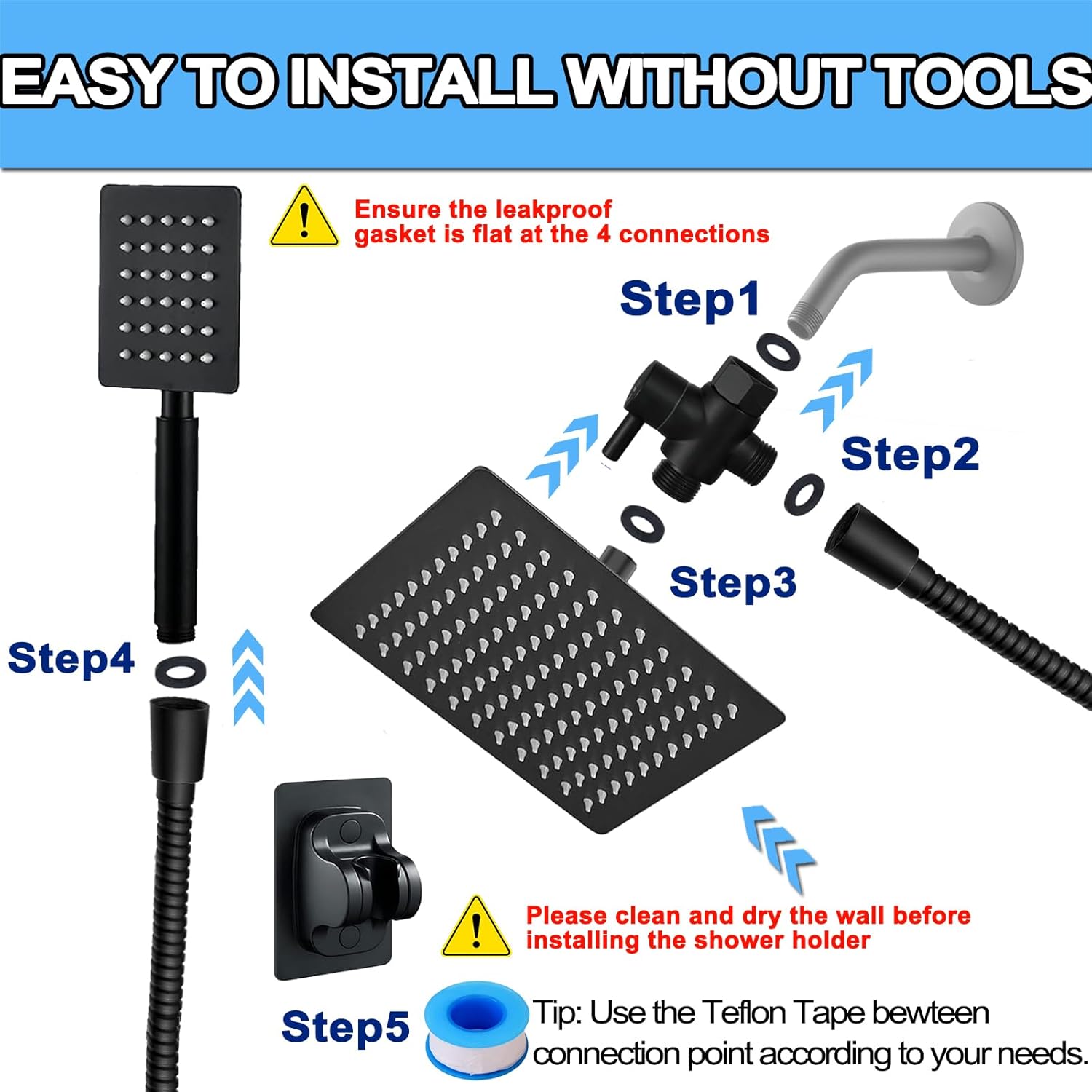 EASY TO INSTALL WITHOUT TOOLS

Ensure the leakproof gasket is flat at the 4 connections

Step1

Step2

Step3

Step4

Please clean and dry the wall before installing the shower holder

Step5

Tip: Use the Teflon Tape bewteen connection point according to your needs.