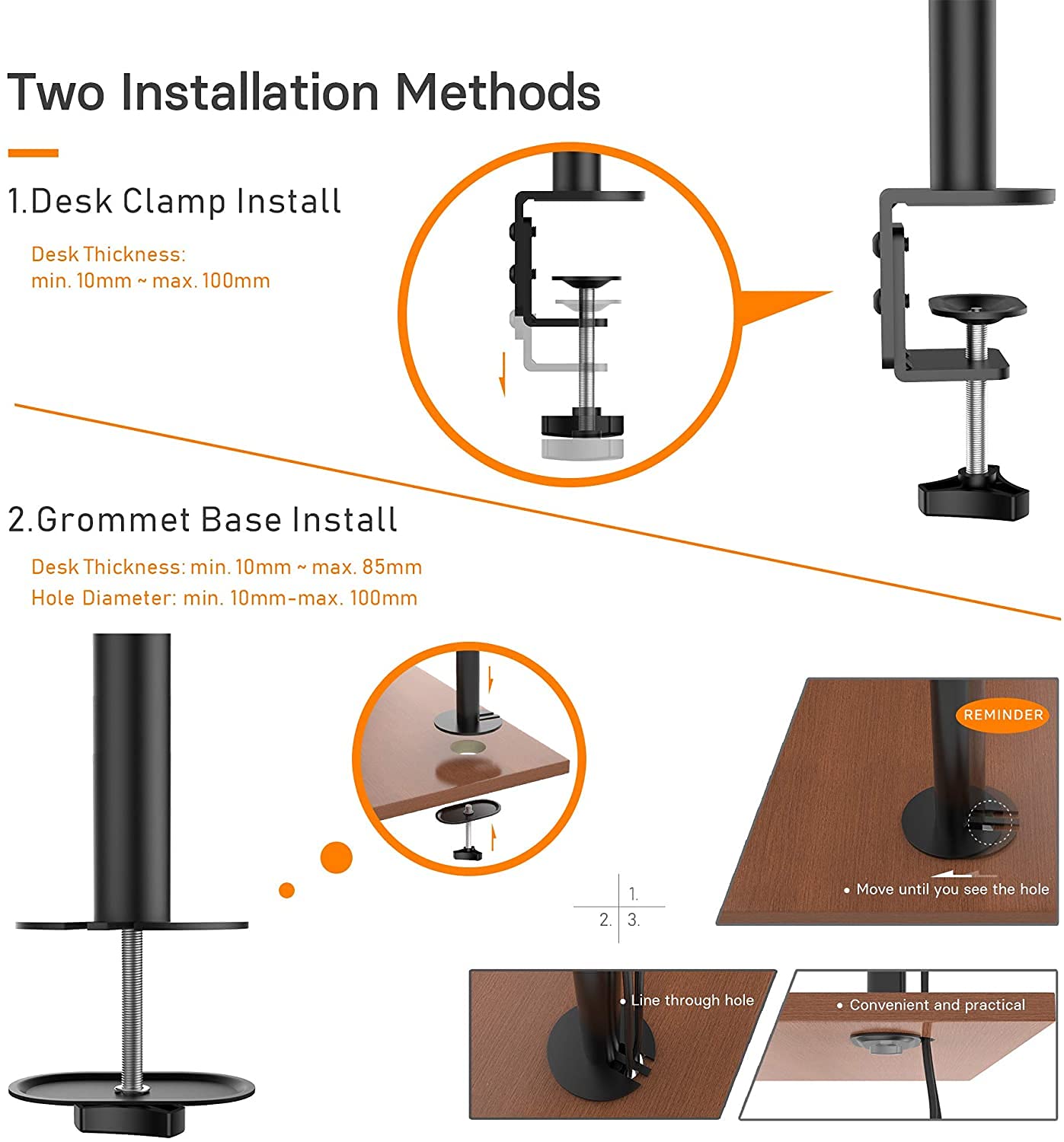 Two Installation Methods

1.Desk Clamp Install

Desk Thickness:
min. 10mm ~ max. 100mm

2.Grommet Base Install

Desk Thickness: min. 10mm ~ max. 85mm
Hole Diameter: min. 10mm-max. 100mm

REMINDER

• Move until you see the hole

1.
2. 3.

• Line through hole

• Convenient and practical