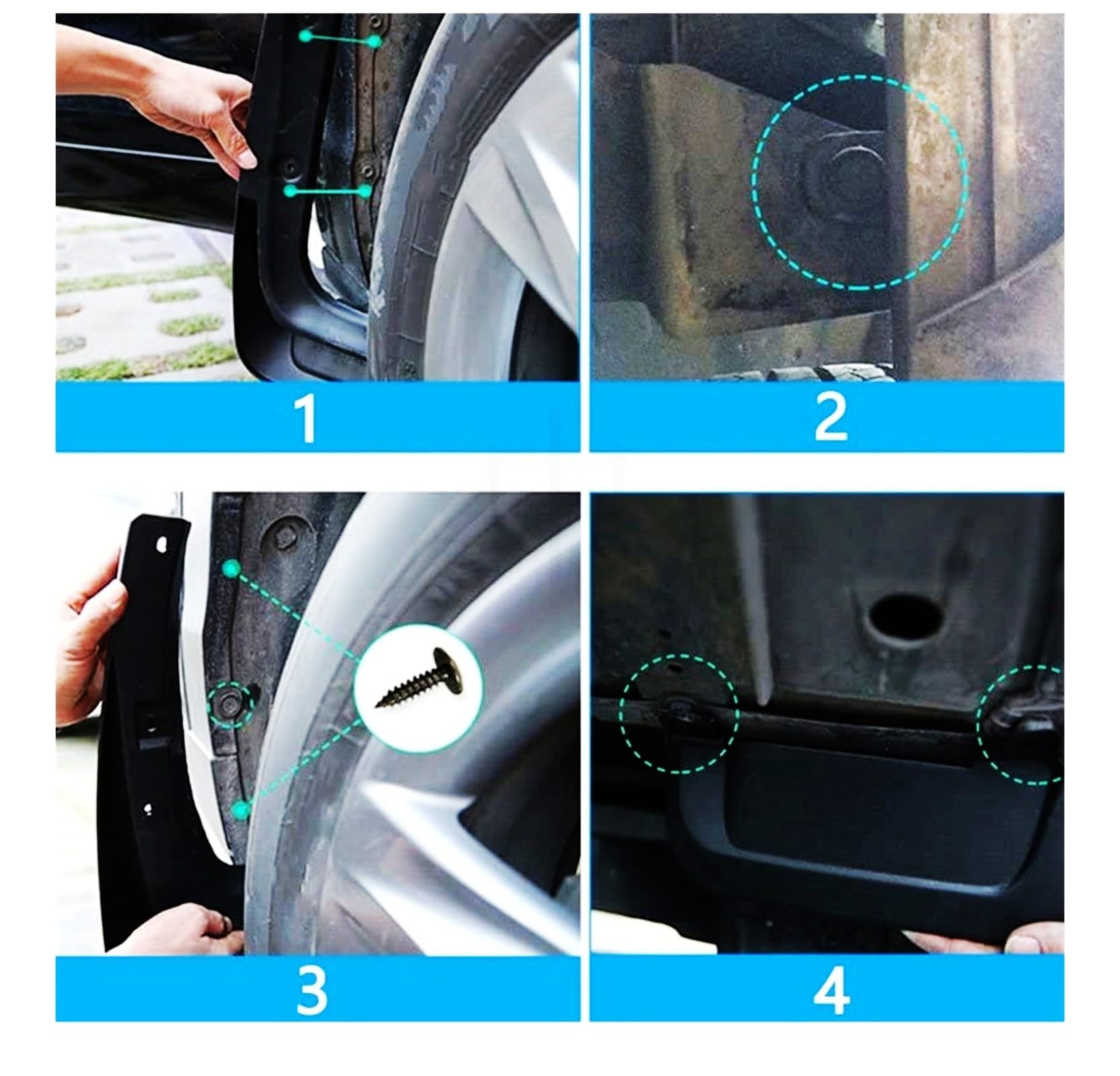 1

2

3

4