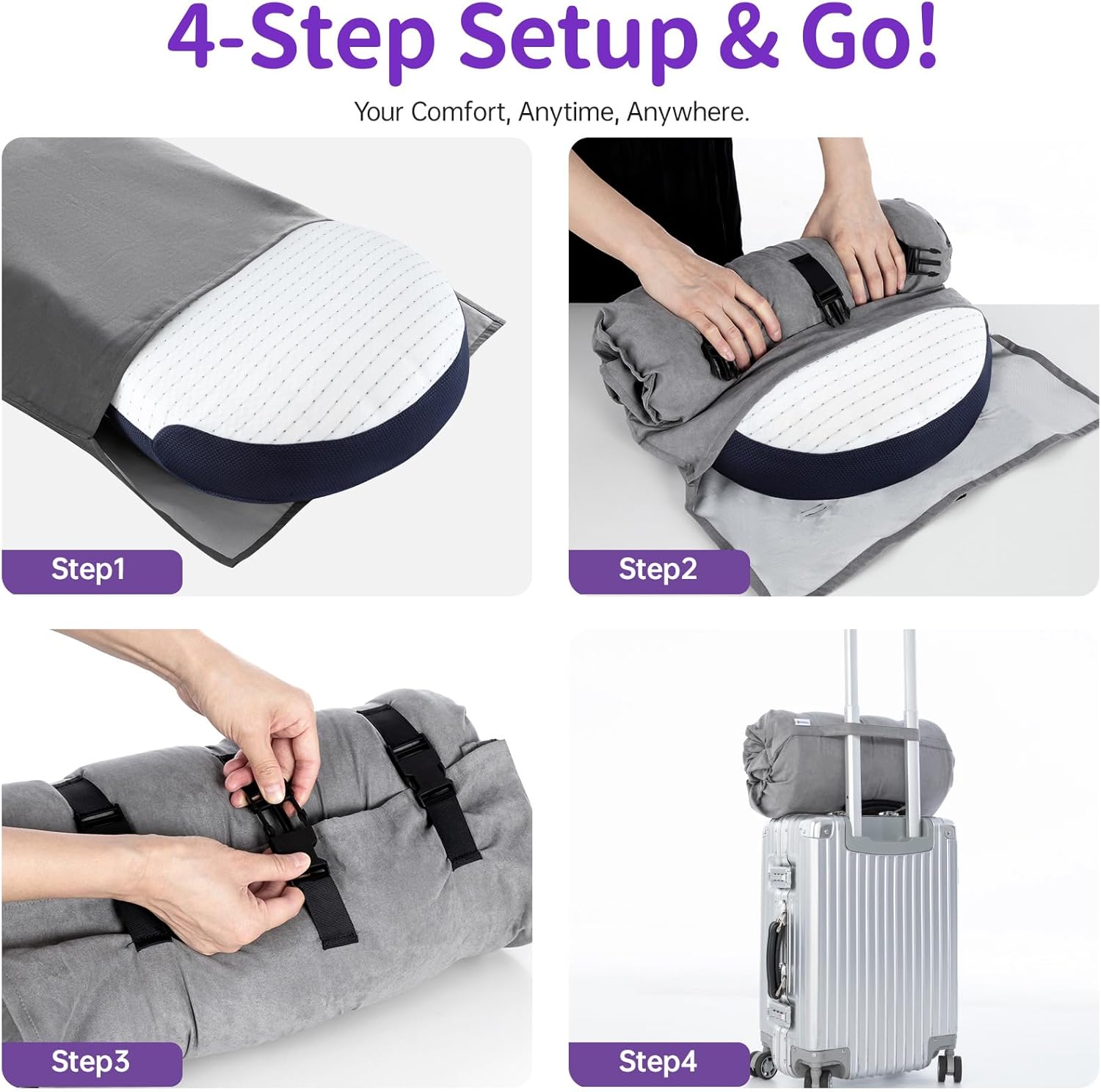 4-Step Setup & Go!

Your Comfort, Anytime, Anywhere.

Step1

Step2

Step3

Step4