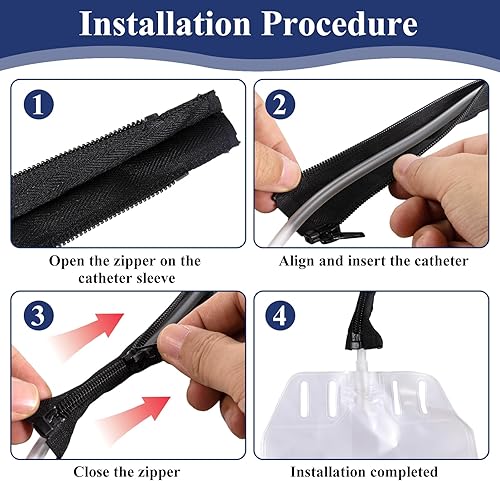 Installation Procedure

1

Open the zipper on the catheter sleeve

2

Align and insert the catheter

3

Close the zipper

4

Installation completed