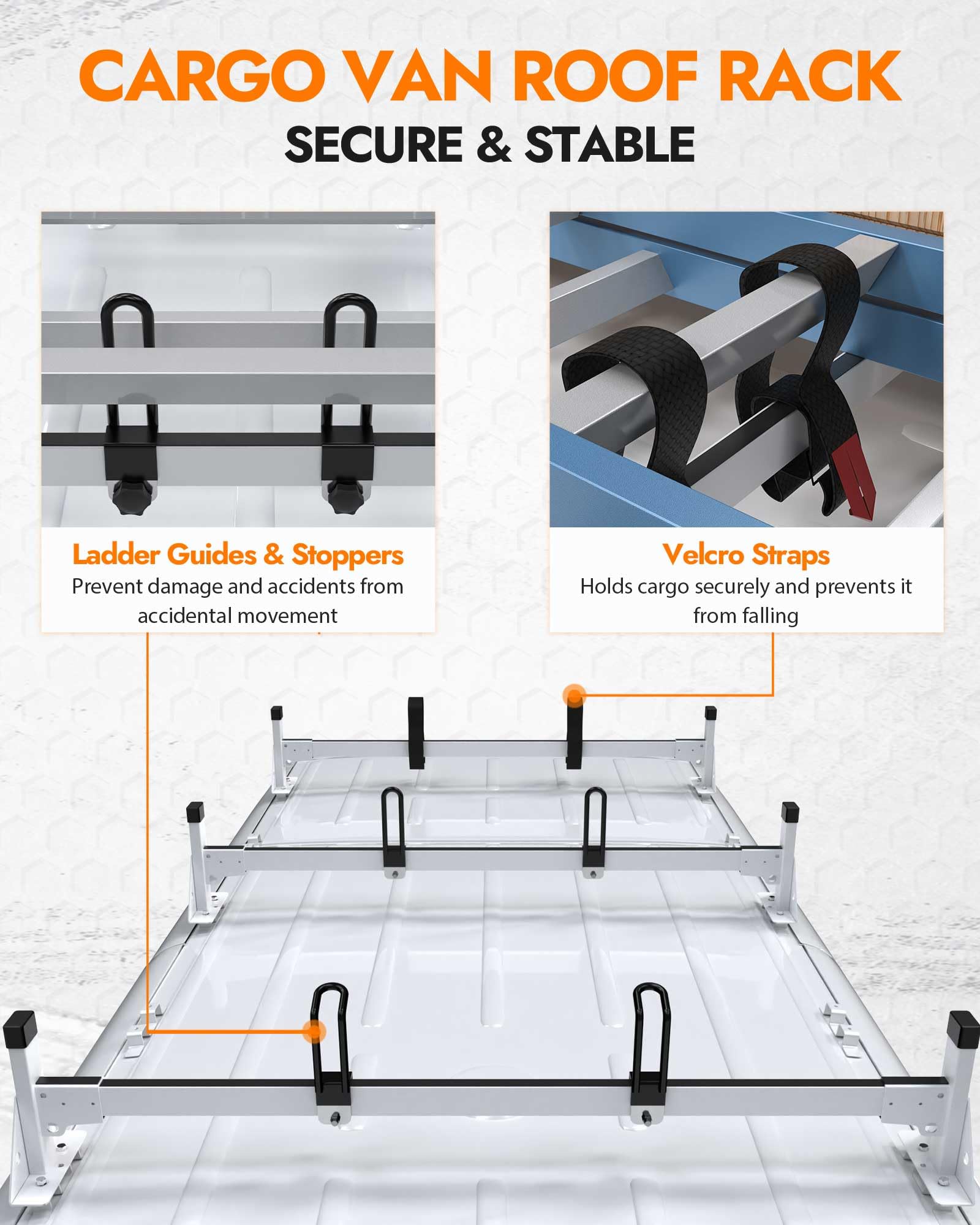 CARGO VAN ROOF RACK
SECURE & STABLE

Ladder Guides & Stoppers
Prevent damage and accidents from accidental movement

Velcro Straps
Holds cargo securely and prevents it from falling