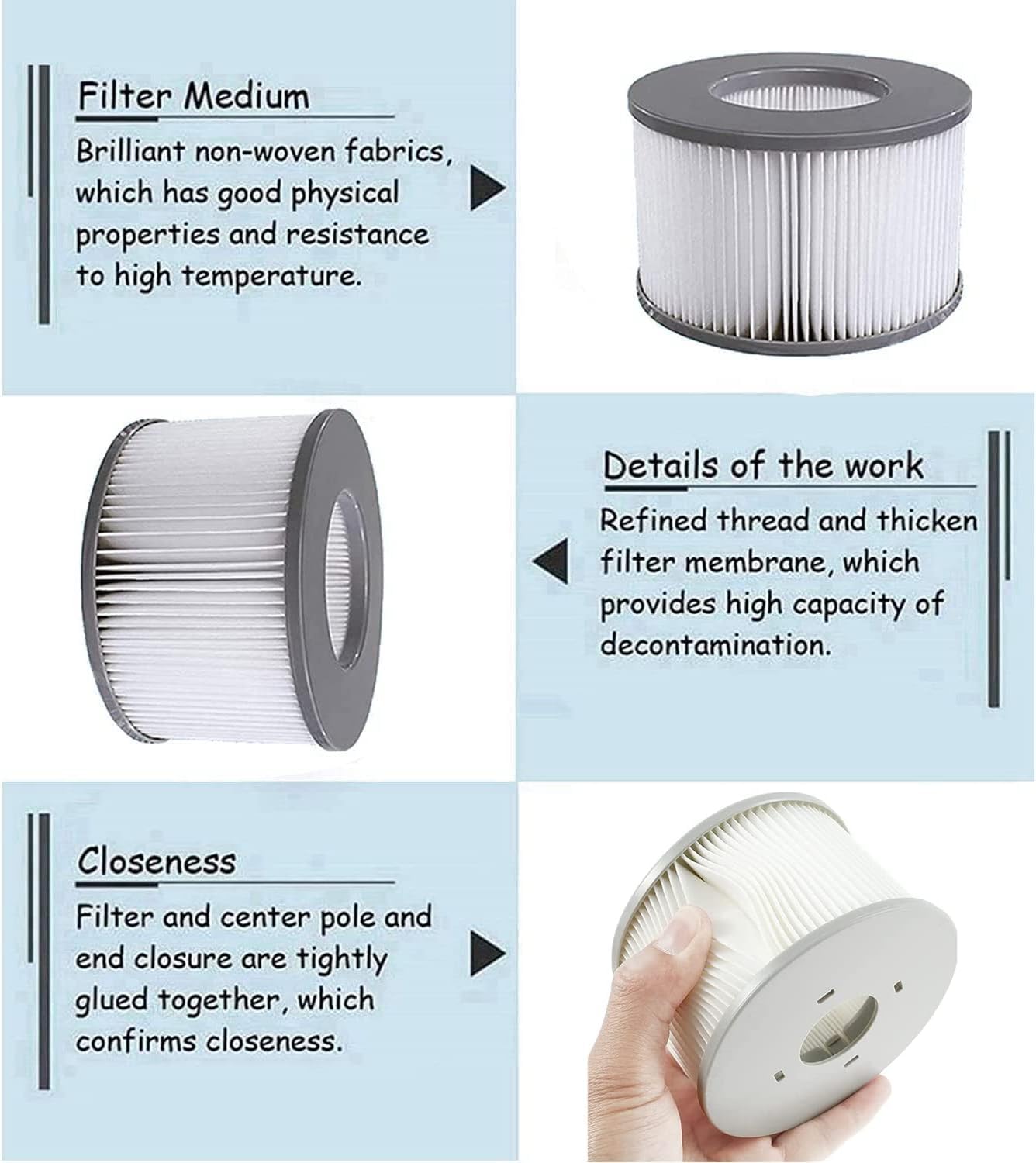 Filter Medium

Brilliant non-woven fabrics, which has good physical properties and resistance to high temperature.

Details of the work

Refined thread and thicken filter membrane, which provides high capacity of decontamination.

Closeness

Filter and center pole and end closure are tightly glued together, which confirms closeness.