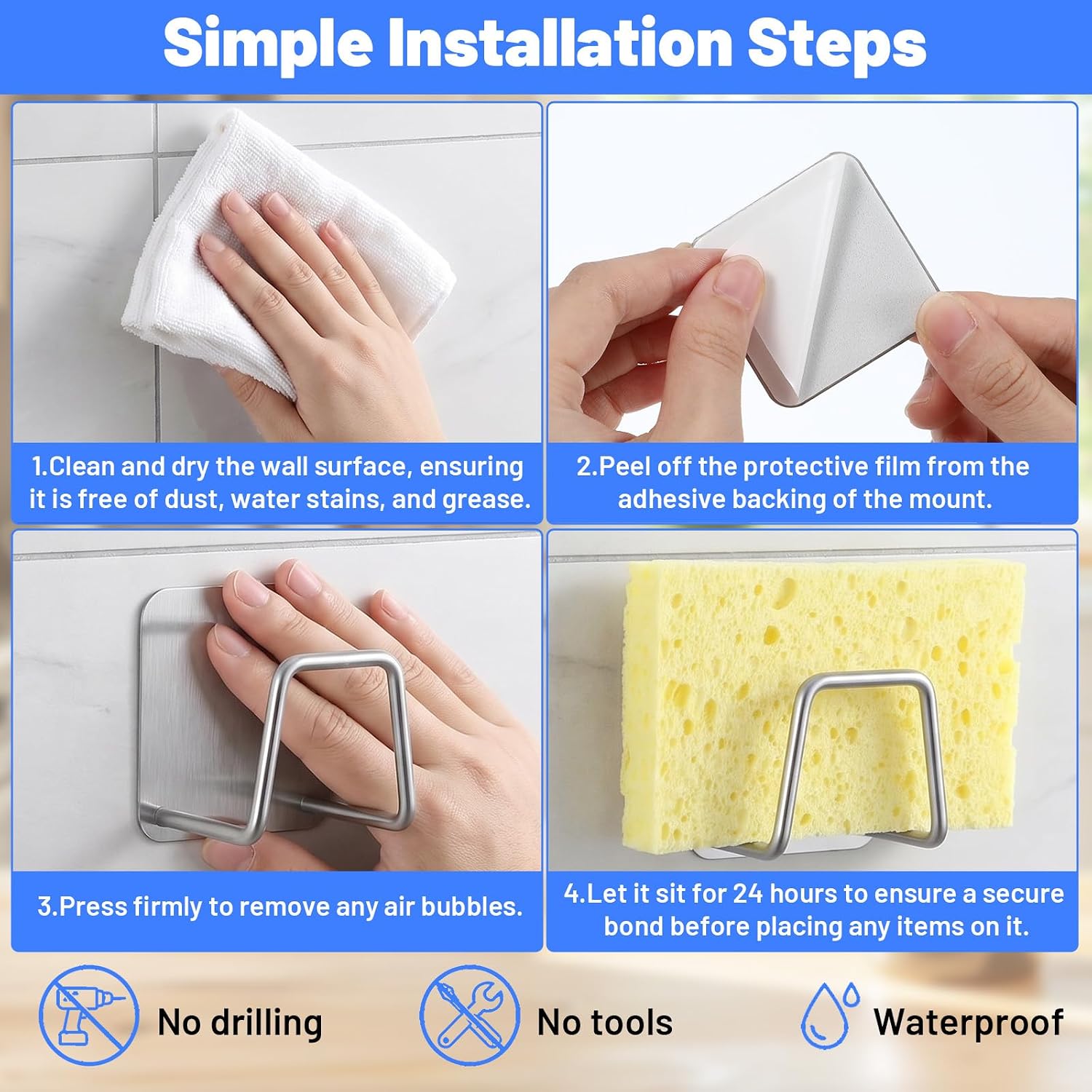 Simple Installation Steps

1.Clean and dry the wall surface, ensuring it is free of dust, water stains, and grease.

2.Peel off the protective film from the adhesive backing of the mount.

3.Press firmly to remove any air bubbles.

4.Let it sit for 24 hours to ensure a secure bond before placing any items on it.

No drilling

No tools

Waterproof