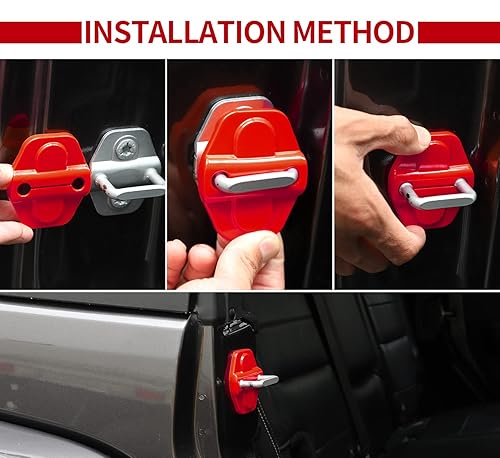 INSTALLATION METHOD