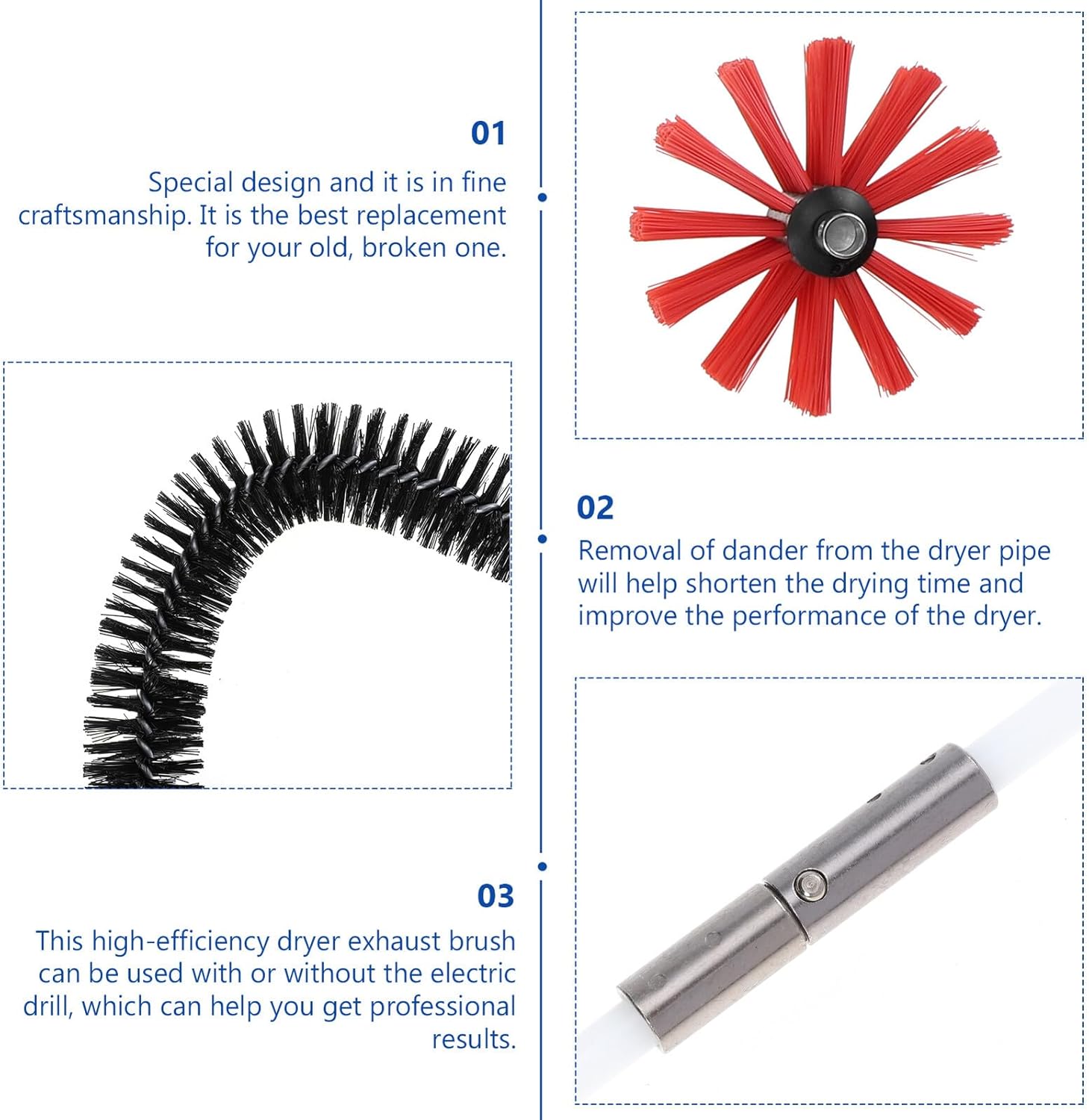 01

Special design and it is in fine craftsmanship. It is the best replacement for your old, broken one.

02

Removal of dander from the dryer pipe will help shorten the drying time and improve the performance of the dryer.

03

This high-efficiency dryer exhaust brush can be used with or without the electric drill, which can help you get professional results.