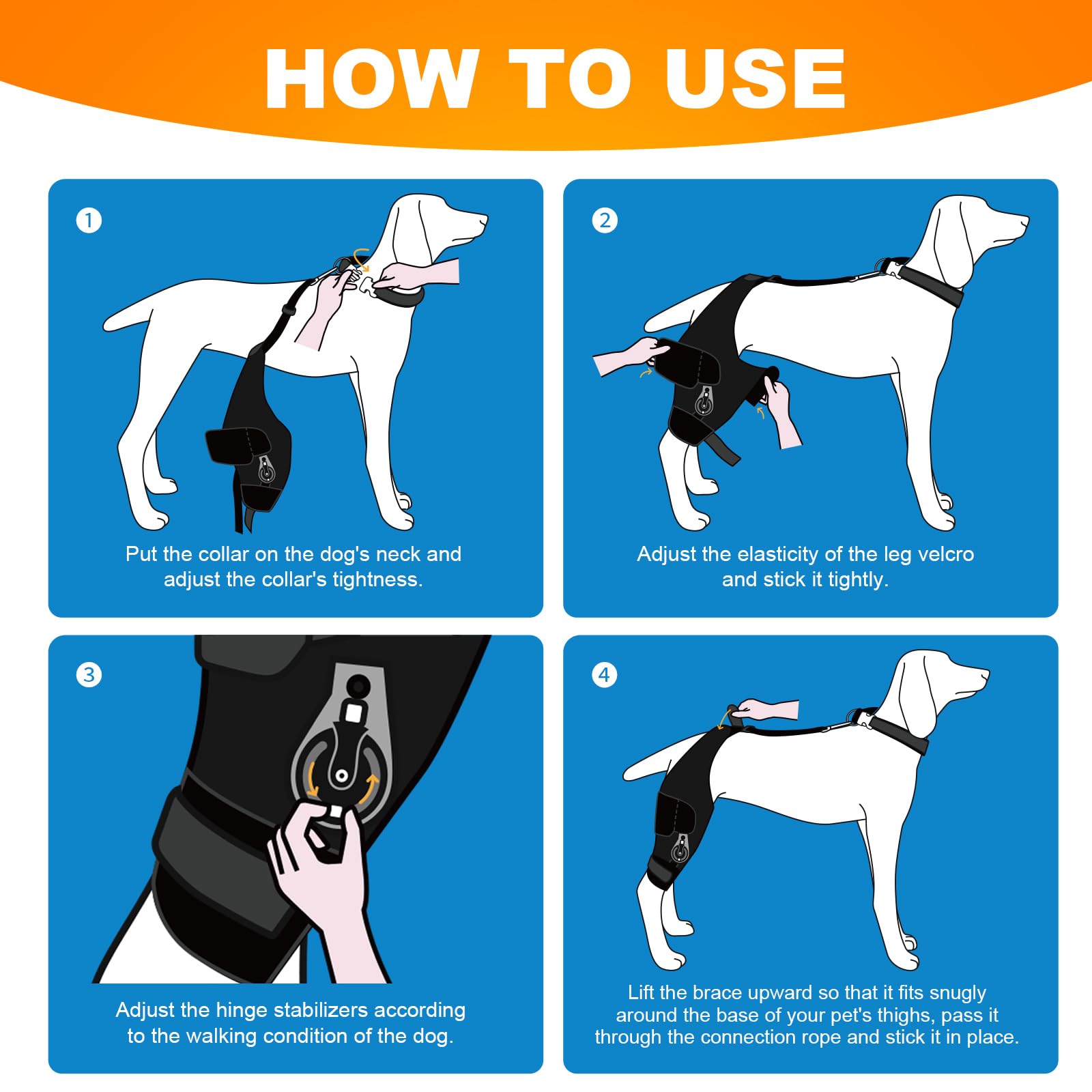 HOW TO USE

1

Put the collar on the dog's neck and adjust the collar's tightness.

2

Adjust the elasticity of the leg velcro and stick it tightly.

3

Adjust the hinge stabilizers according to the walking condition of the dog.

4

Lift the brace upward so that it fits snugly around the base of your pet's thighs, pass it through the connection rope and stick it in place.