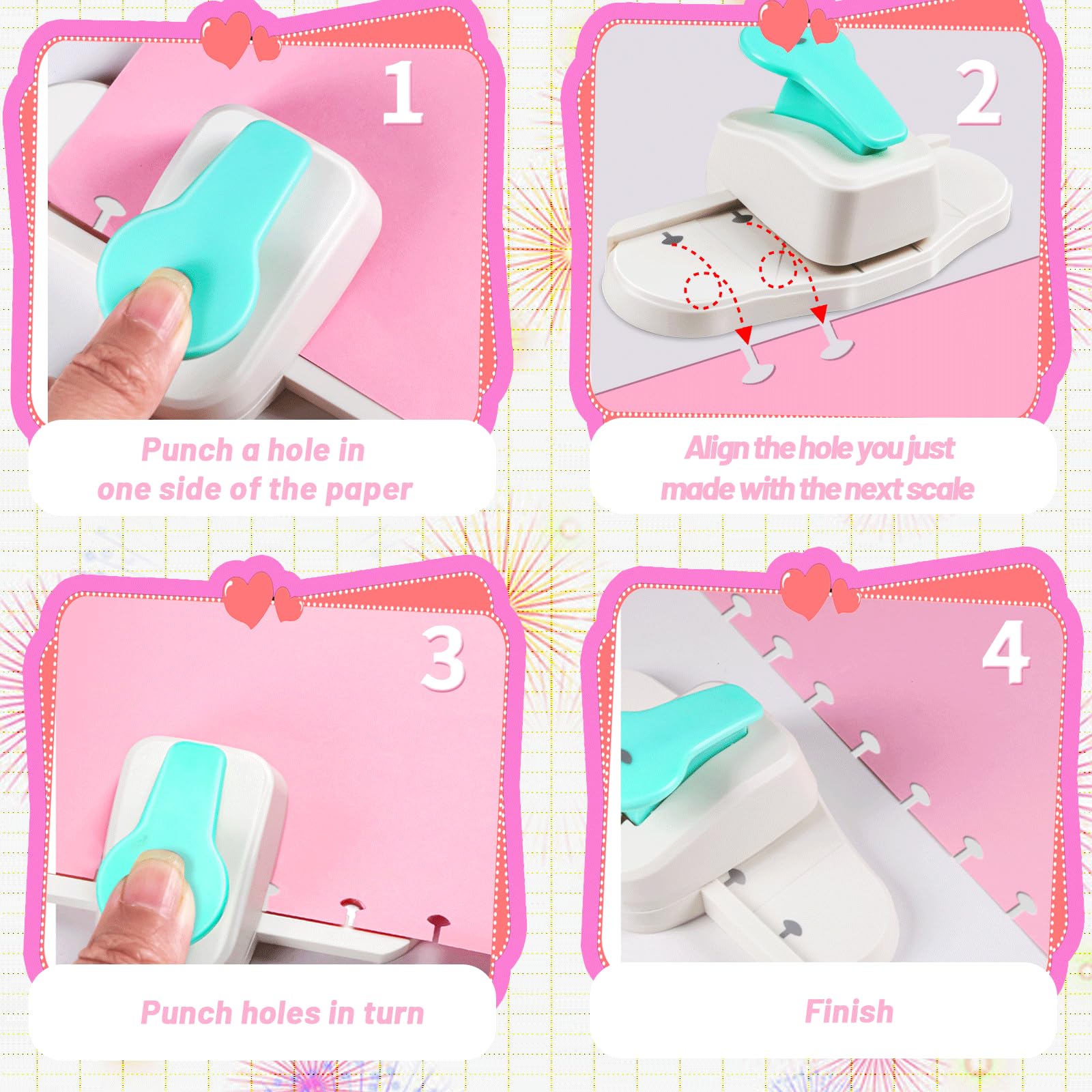 1

Punch a hole in one side of the paper

2

Align the hole you just made with the next scale

3

Punch holes in turn

4

Finish