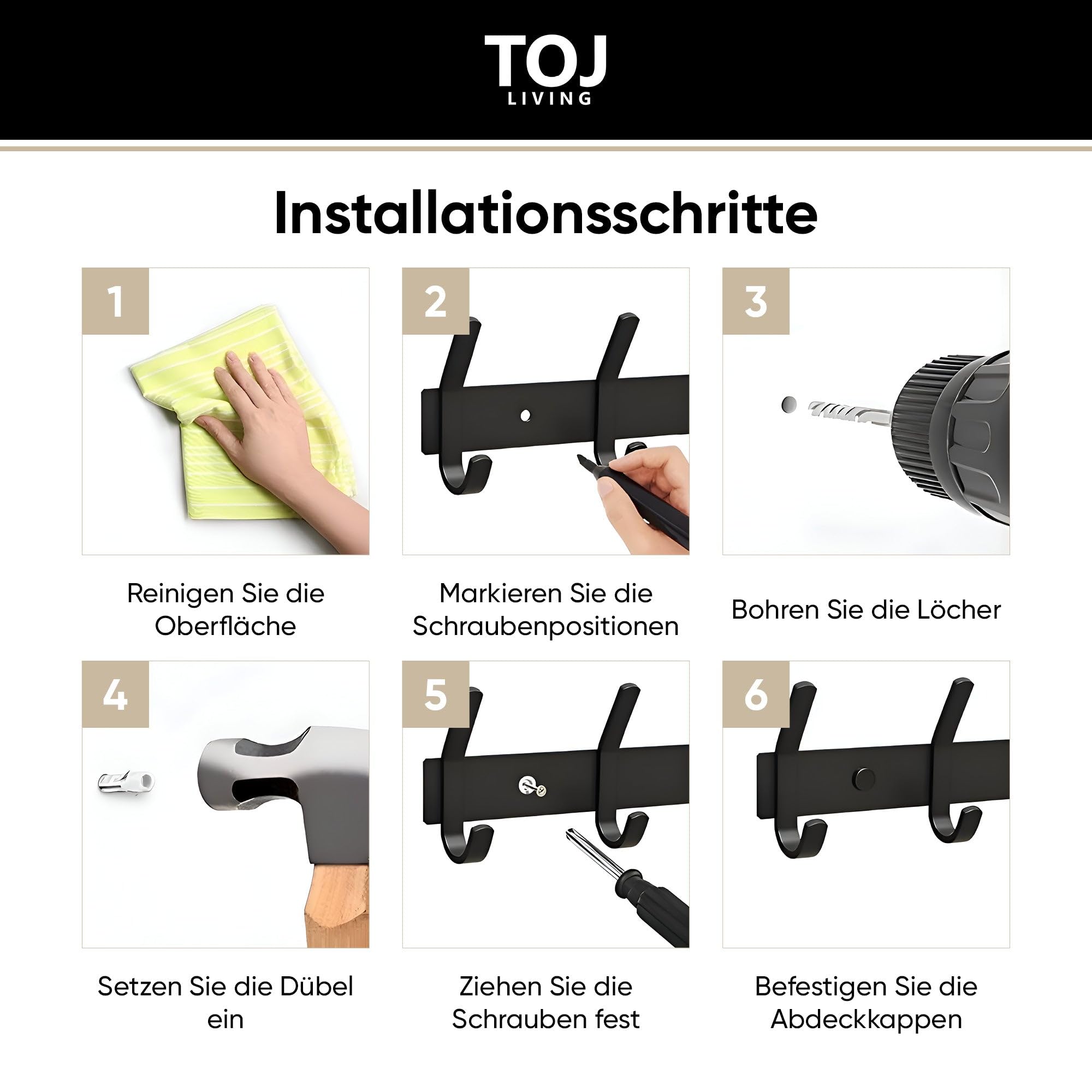 TOJ
LIVING

Installationsschritte

1

Reinigen Sie die Oberfläche

2

Markieren Sie die Schraubenpositionen

3

Bohren Sie die Löcher

4

Setzen Sie die Dübel ein

5

Ziehen Sie die Schrauben fest

6

Befestigen Sie die Abdeckkappen