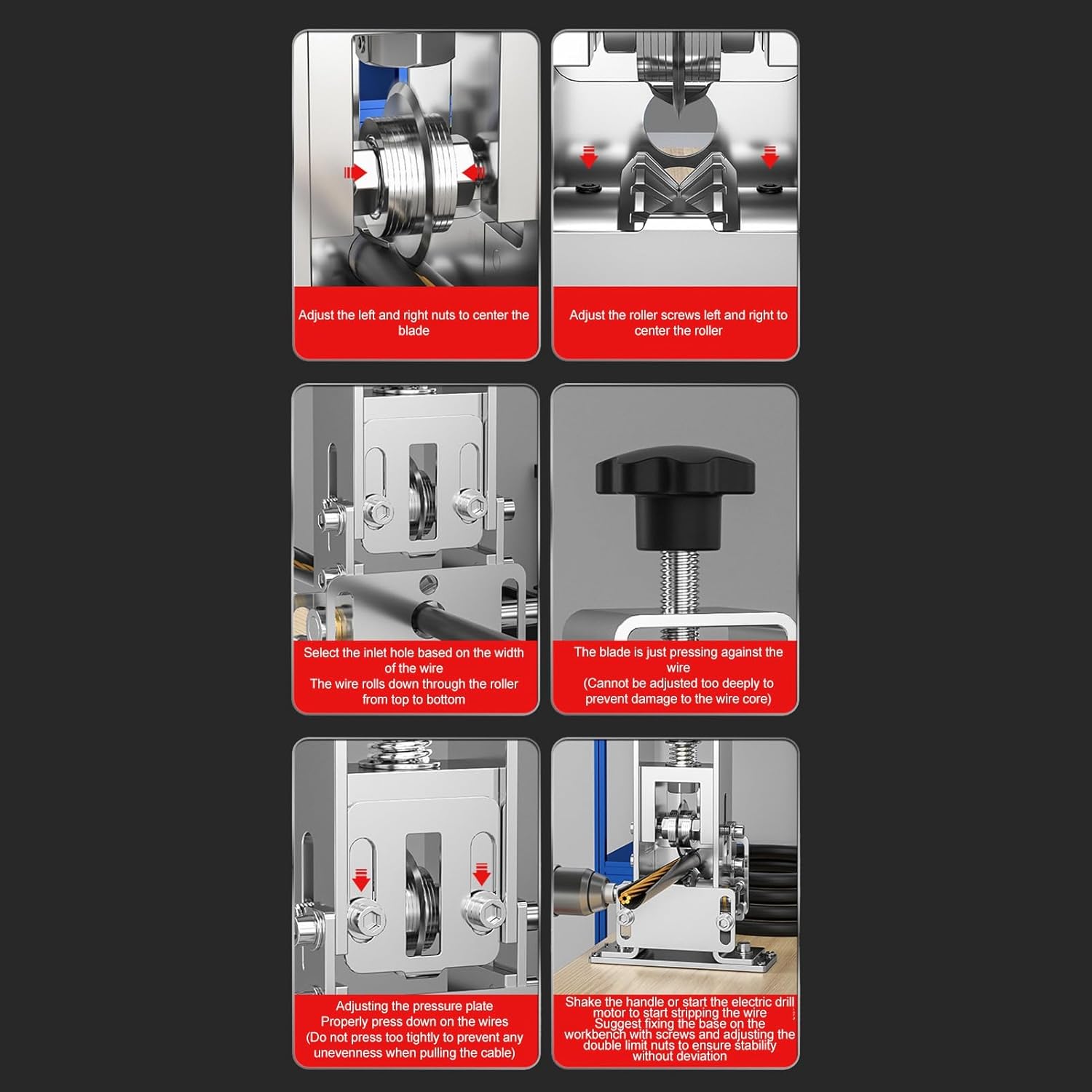 Adjust the left and right nuts to center the blade

Adjust the roller screws left and right to center the roller

Select the inlet hole based on the width of the wire
The wire rolls down through the roller from top to bottom

The blade is just pressing against the wire
(Cannot be adjusted too deeply to prevent damage to the wire core)

Adjusting the pressure plate
Properly press down on the wires
(Do not press too tightly to prevent any unevenness when pulling the cable)

Shake the handle or start the electric drill motor to start stripping the wire
Suggest fixing the base on the workbench with screws and adjusting the double limit nuts to ensure stability without deviation