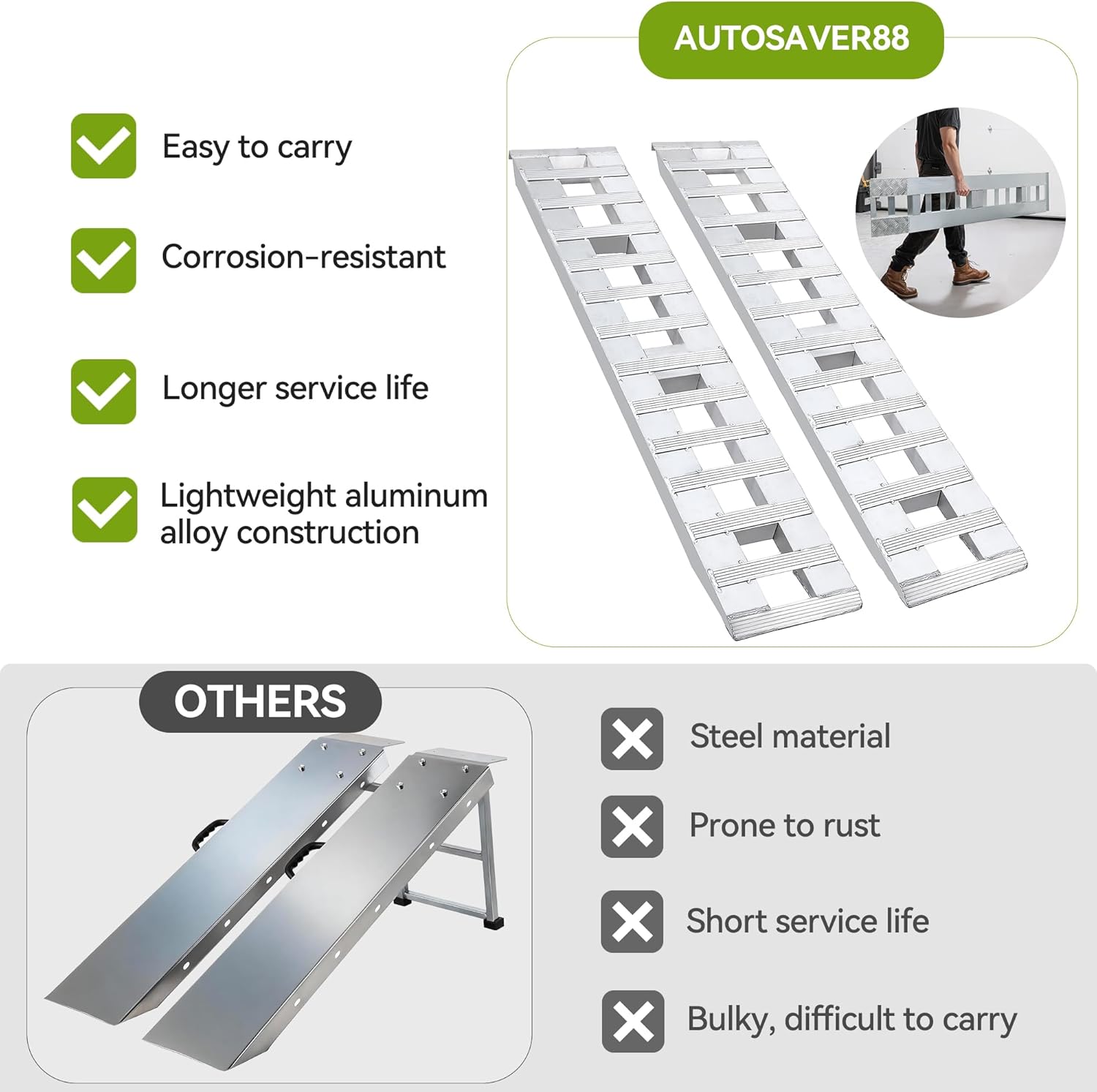 AUTOSAVER88

Easy to carry

Corrosion-resistant

Longer service life

Lightweight aluminum alloy construction

OTHERS

Steel material

Prone to rust

Short service life

Bulky, difficult to carry