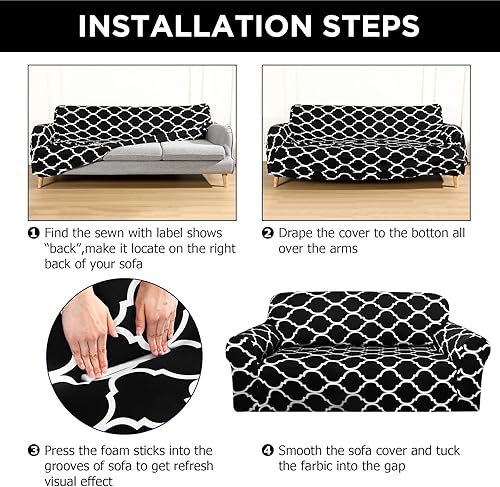 INSTALLATION STEPS

❶ Find the sewn with label shows "back",make it locate on the right back of your sofa

❷ Drape the cover to the botton all over the arms

❸ Press the foam sticks into the grooves of sofa to get refresh visual effect

❹ Smooth the sofa cover and tuck the farbic into the gap