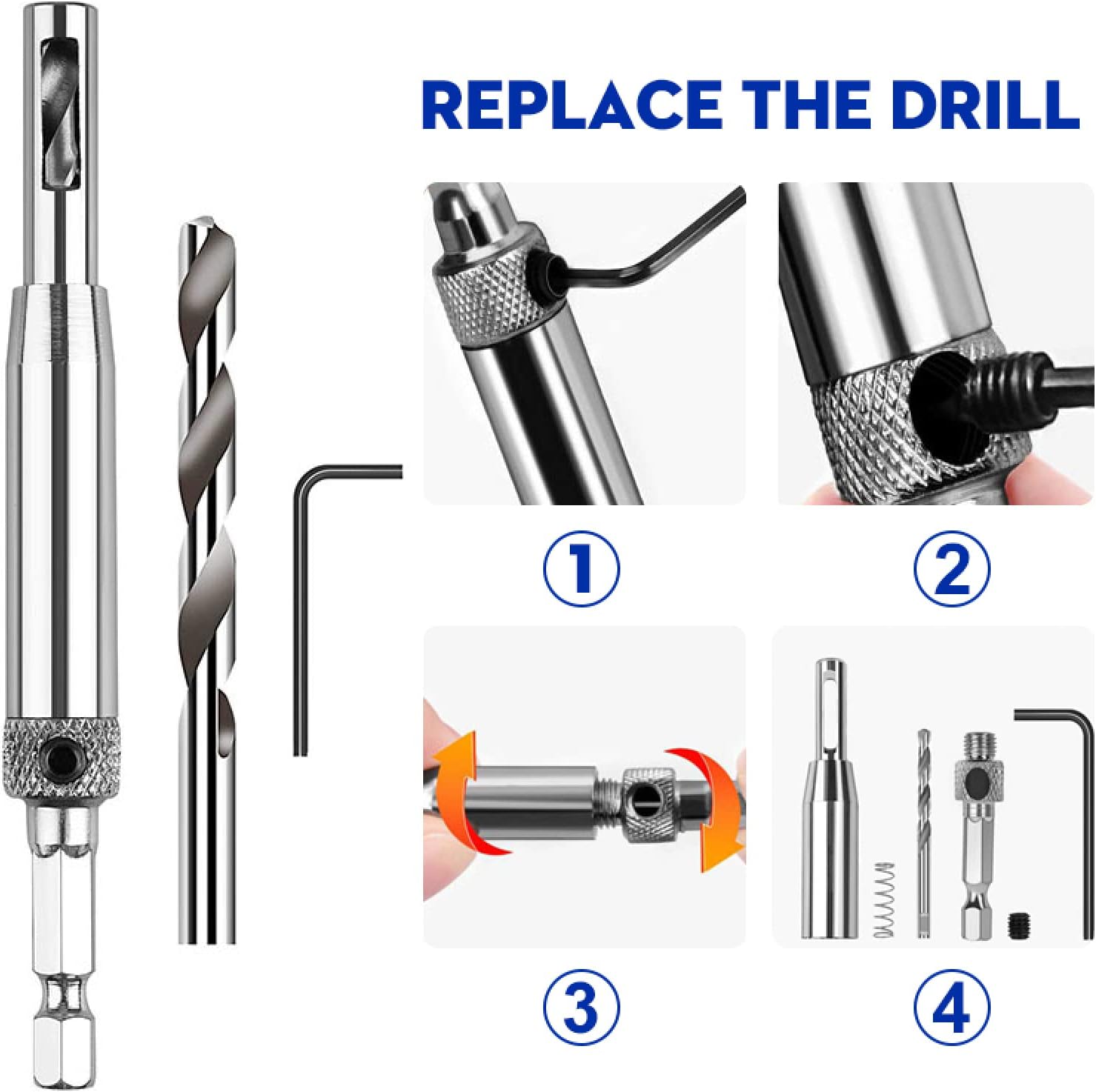 REPLACE THE DRILL

①

②

③

④