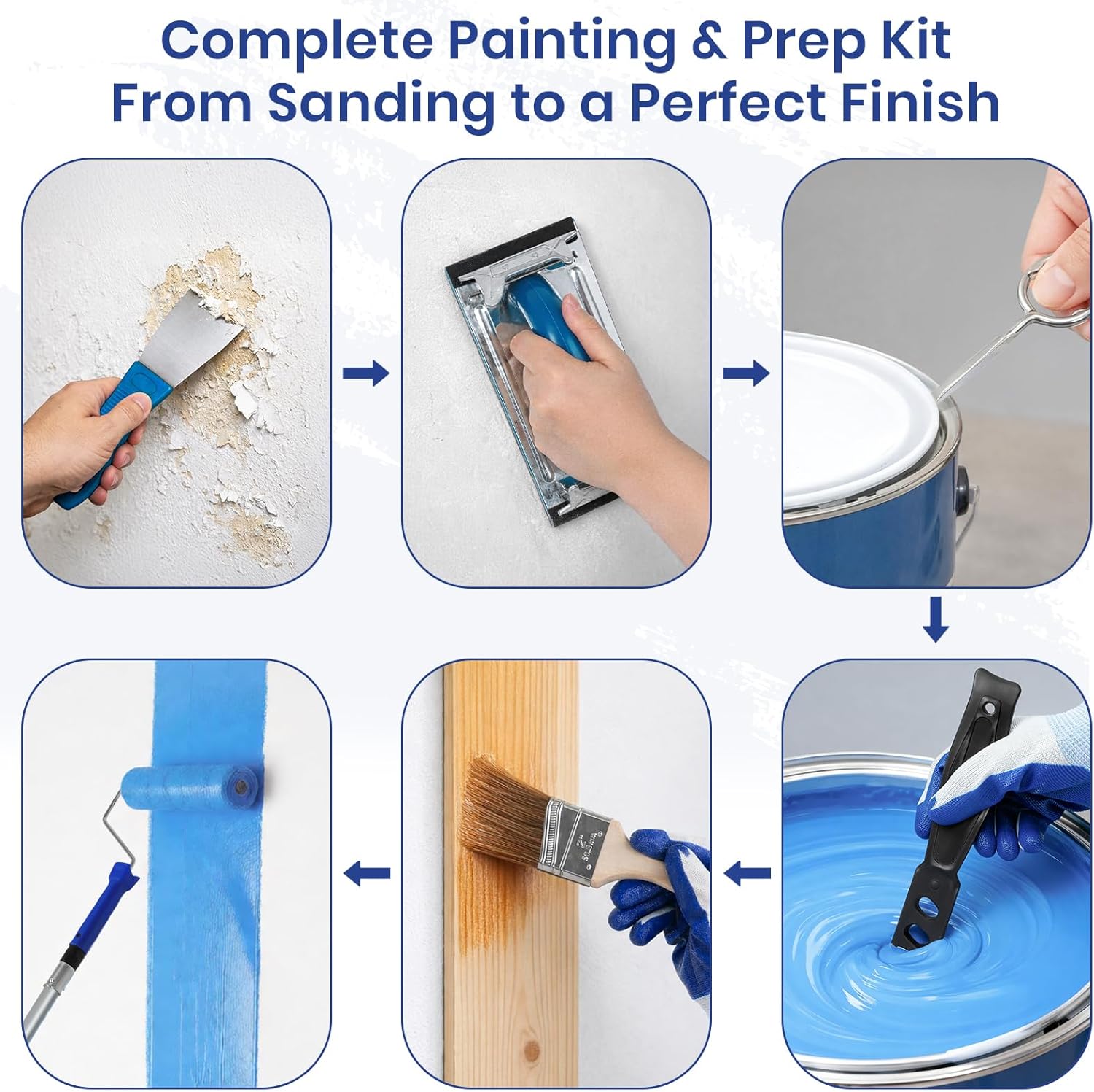 Complete Painting & Prep Kit
From Sanding to a Perfect Finish

2"
50.8mm