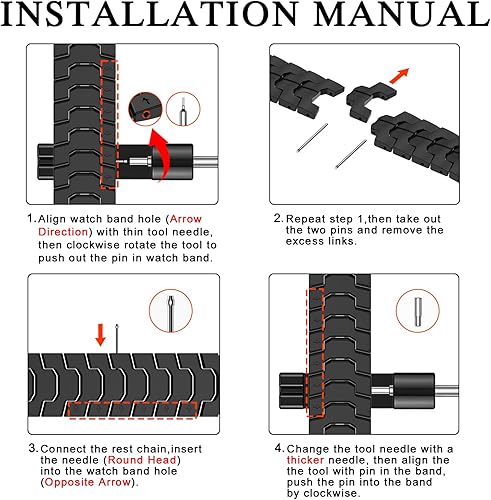 INSTALLATION MANUAL

1. Align watch band hole (Arrow Direction) with thin tool needle, then clockwise rotate the tool to push out the pin in watch band.

2. Repeat step 1,then take out the two pins and remove the excess links.

3. Connect the rest chain,insert the needle (Round Head) into the watch band hole (Opposite Arrow).

4. Change the tool needle with a thicker needle, then align the the tool with pin in the band, push the pin into the band by clockwise.