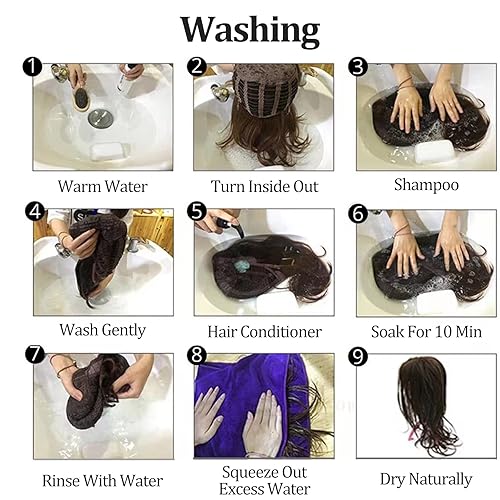 Washing

1
Warm Water

2
Turn Inside Out

3
Shampoo

4
Wash Gently

5
Hair Conditioner

6
Soak For 10 Min

7
Rinse With Water

8
Squeeze Out Excess Water

9
Dry Naturally