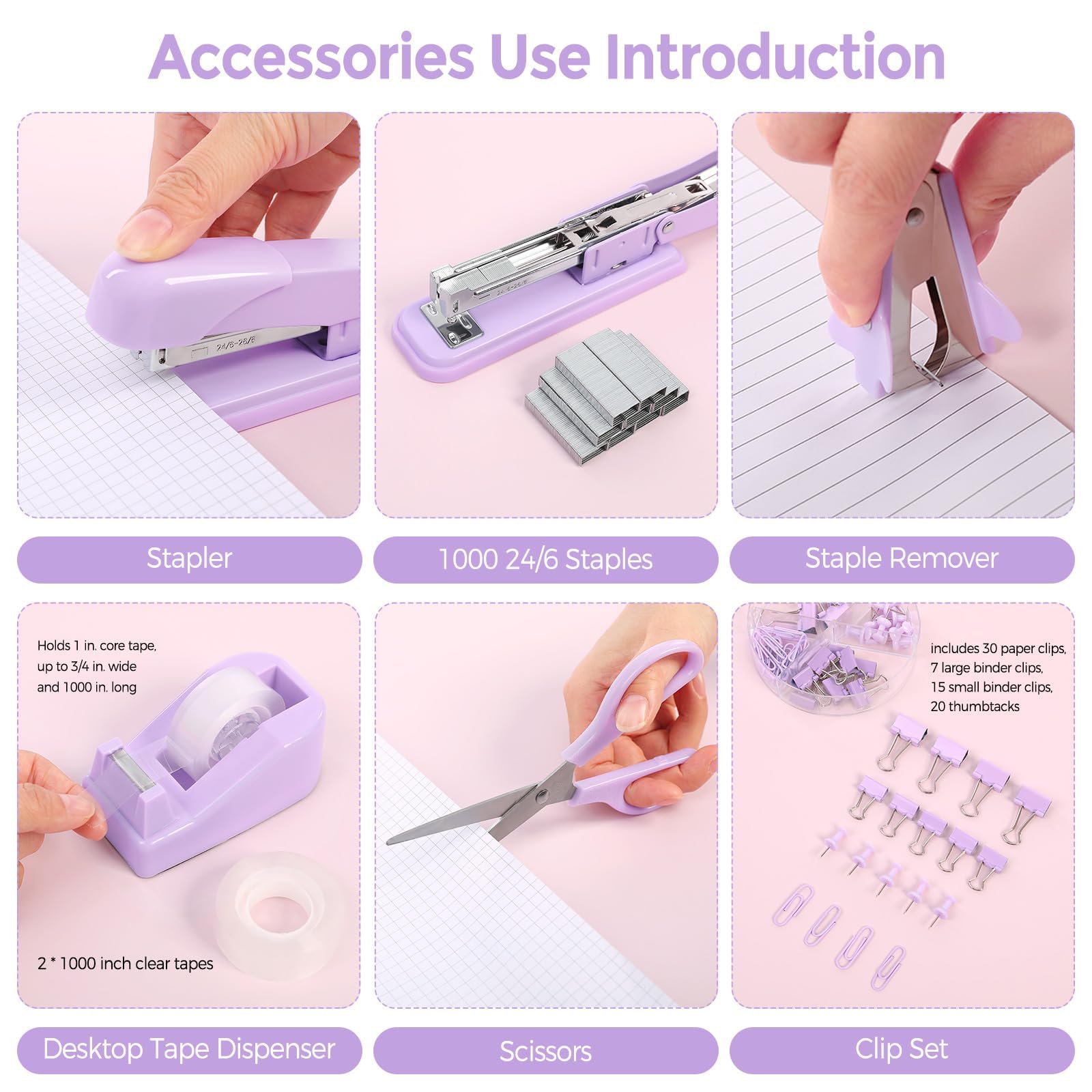 Accessories Use Introduction

24/6-26/6

Stapler

1000 24/6 Staples

Staple Remover

Holds 1 in. core tape, up to 3/4 in. wide and 1000 in. long

2 * 1000 inch clear tapes

Desktop Tape Dispenser

Scissors

includes 30 paper clips, 7 large binder clips, 15 small binder clips, 20 thumbtacks

Clip Set