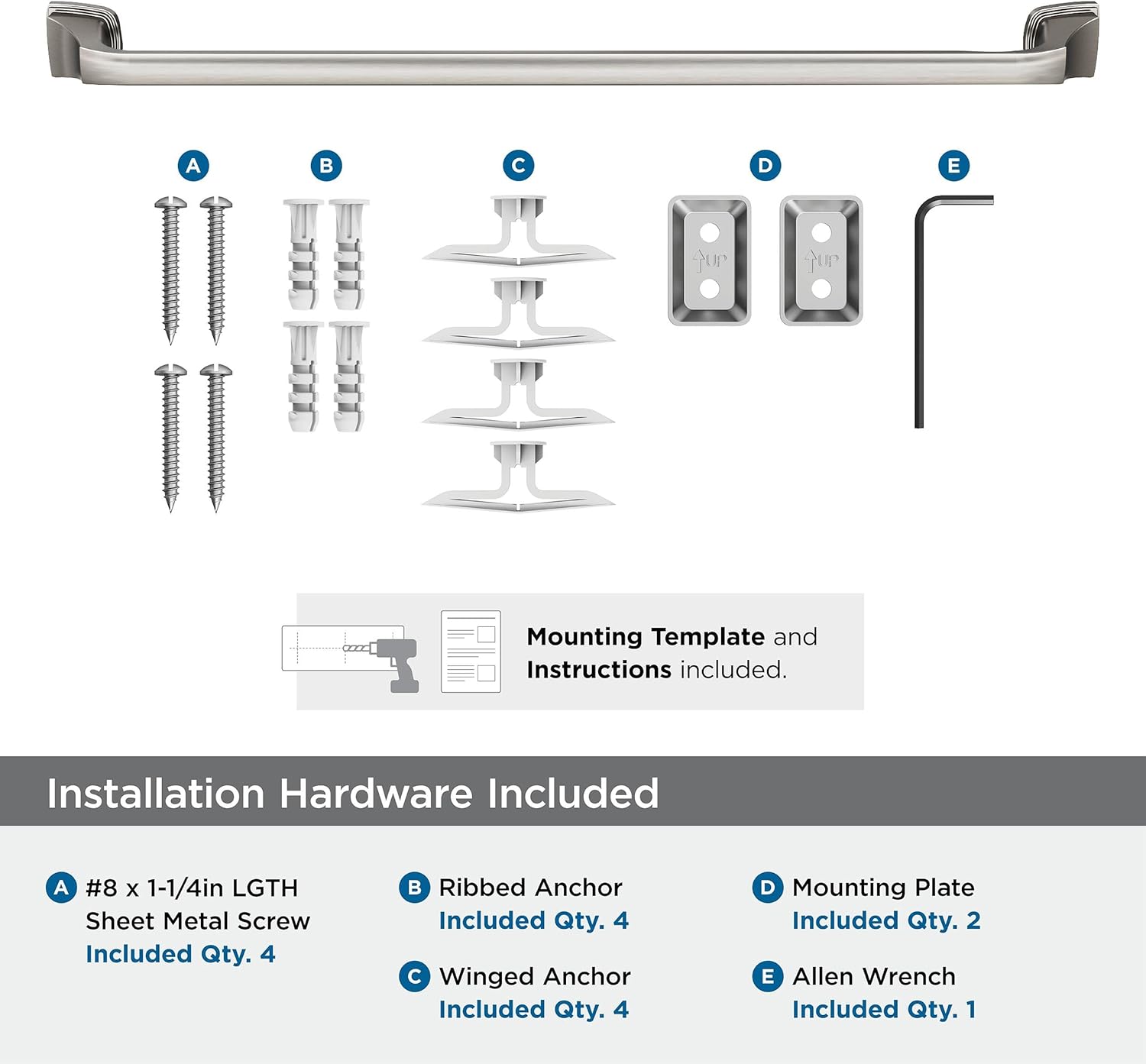 A B C D E

UP UP

Mounting Template and Instructions included.

Installation Hardware Included

A #8 x 1-1/4in LGTH Sheet Metal Screw Included Qty. 4

B Ribbed Anchor Included Qty. 4

C Winged Anchor Included Qty. 4

D Mounting Plate Included Qty. 2

E Allen Wrench Included Qty. 1