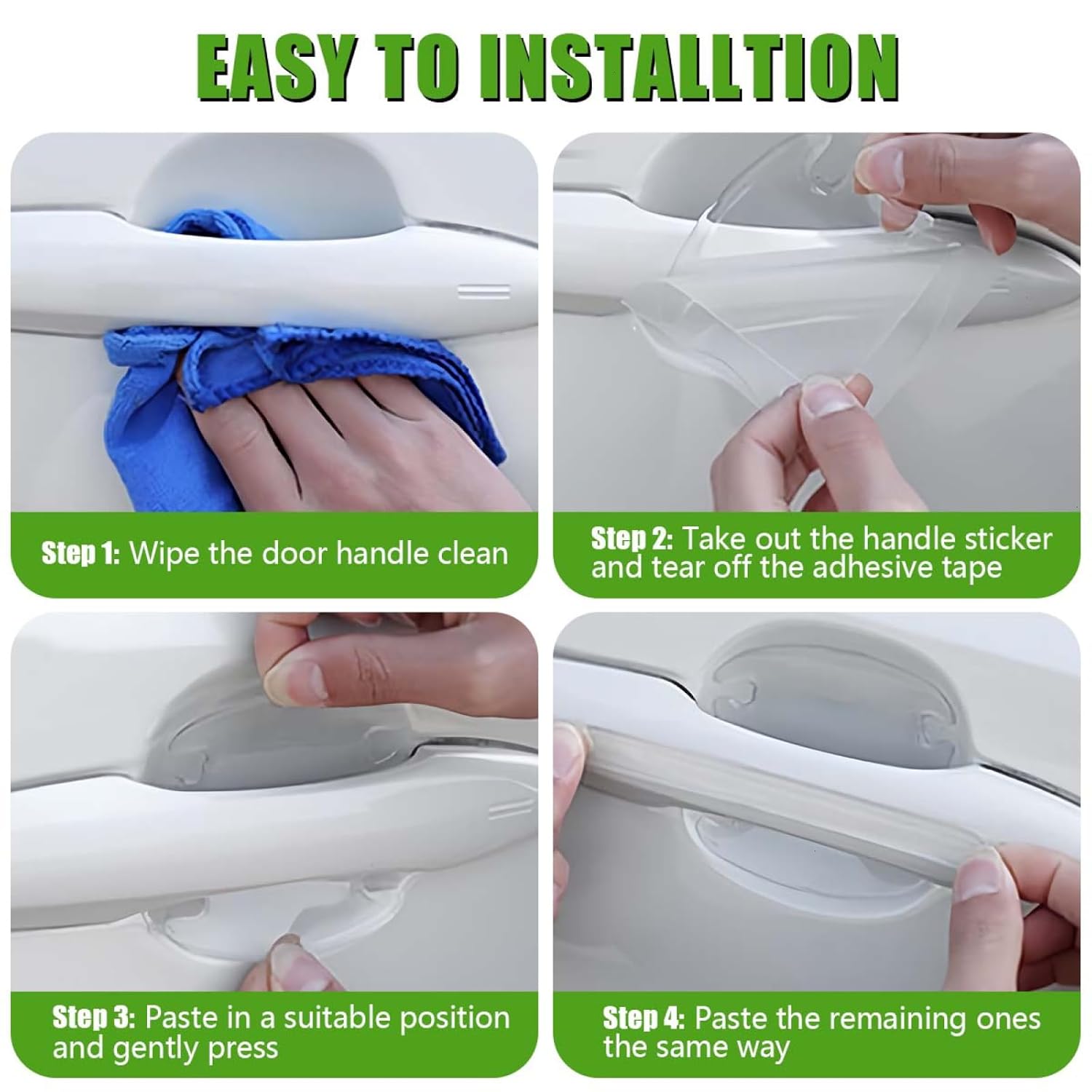 EASY TO INSTALLTION

Step 1: Wipe the door handle clean

Step 2: Take out the handle sticker and tear off the adhesive tape

Step 3: Paste in a suitable position and gently press

Step 4: Paste the remaining ones the same way