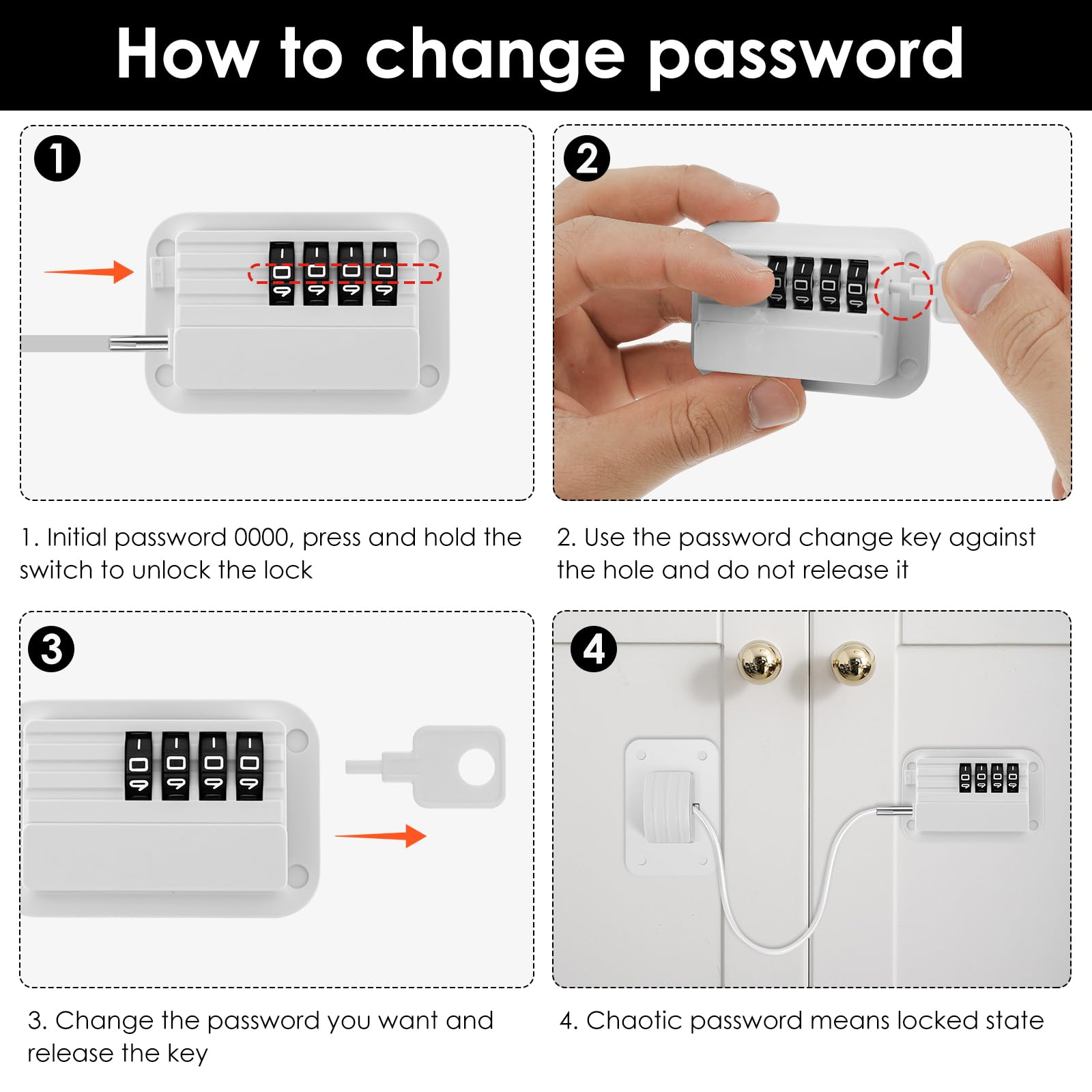 How to change password

1

2

1. Initial password 0000, press and hold the switch to unlock the lock

2. Use the password change key against the hole and do not release it

3

4

3. Change the password you want and release the key

4. Chaotic password means locked state