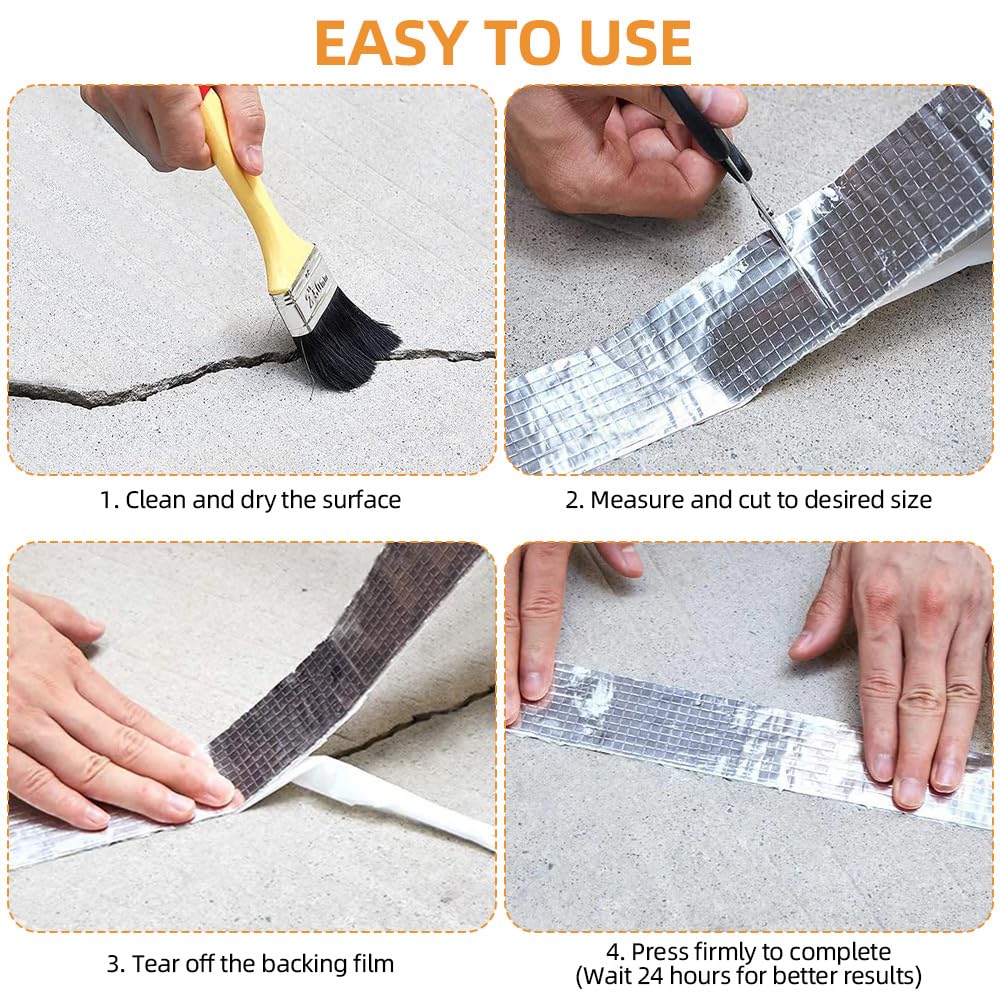 EASY TO USE

1. Clean and dry the surface

2. Measure and cut to desired size

3. Tear off the backing film

4. Press firmly to complete
(Wait 24 hours for better results)