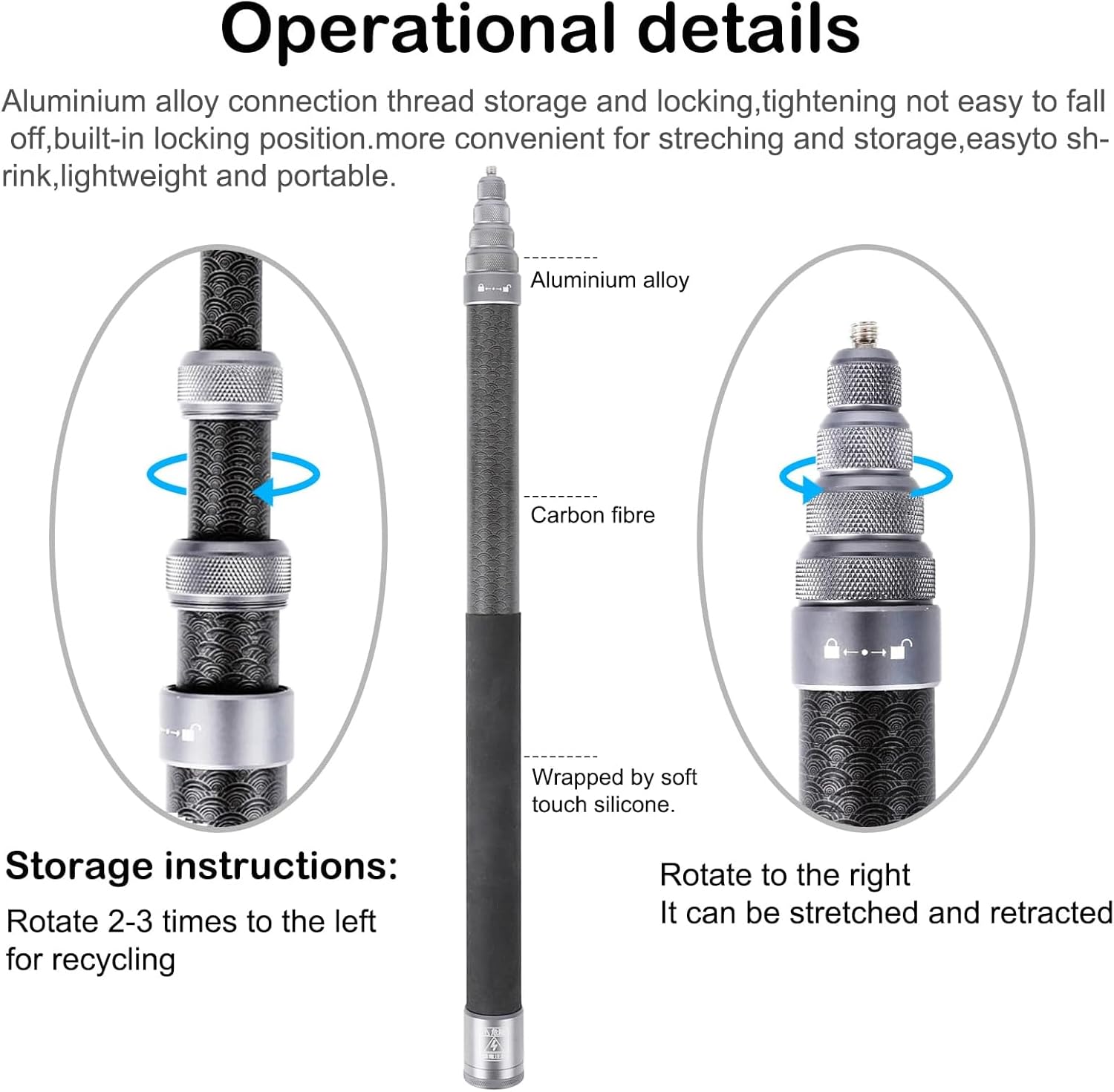 Operational details

Aluminium alloy connection thread storage and locking,tightening not easy to fall off,built-in locking position.more convenient for streching and storage,easyto shrink,lightweight and portable.

Aluminium alloy

Carbon fibre

Wrapped by soft touch silicone.

Storage instructions:

Rotate 2-3 times to the left for recycling

Rotate to the right
It can be stretched and retracted